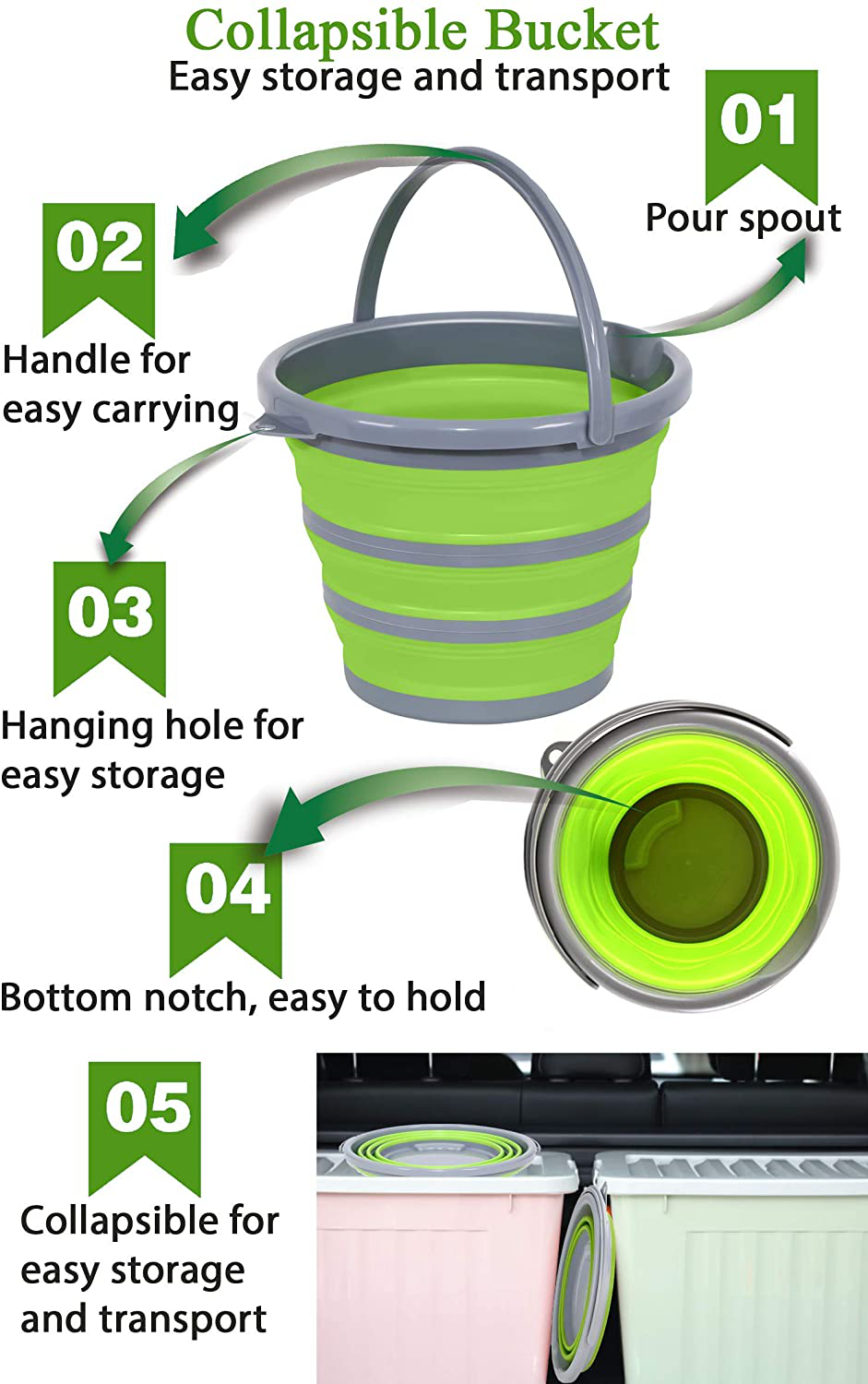 Collapsible Bucket
Easy storage and transport

01
Pour spout

02
Handle for easy carrying

03
Hanging hole for easy storage

04
Bottom notch, easy to hold

05
Collapsible for easy storage and transport