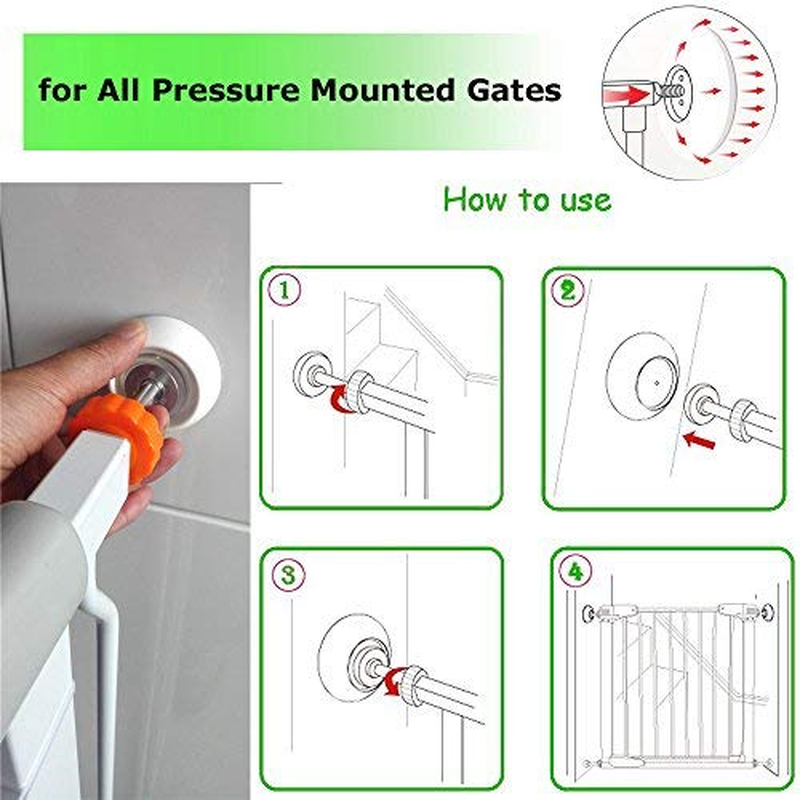 for All Pressure Mounted Gates

How to use

1

2

3

4