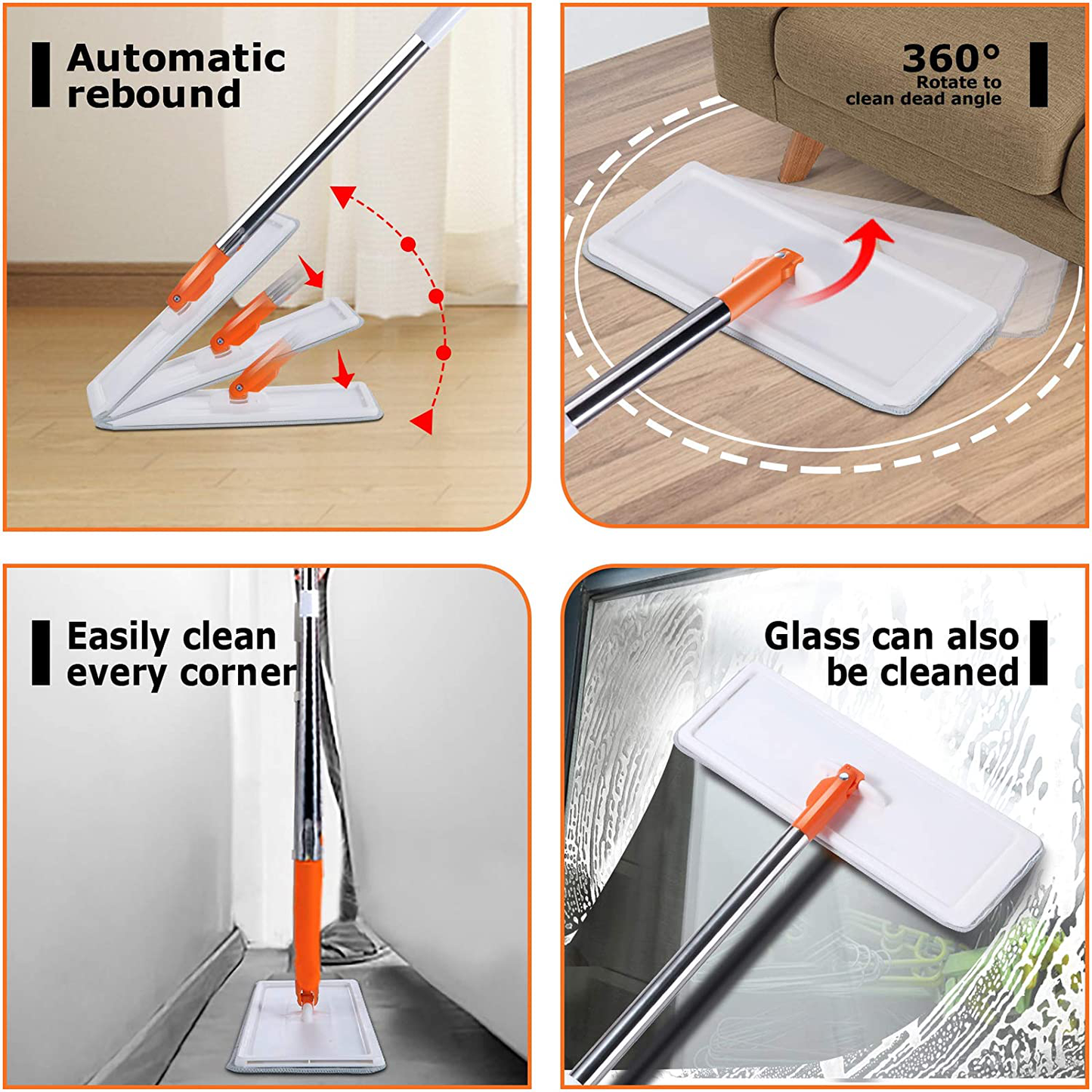 Automatic rebound

360°
Rotate to clean dead angle

Easily clean every corner

Glass can also be cleaned