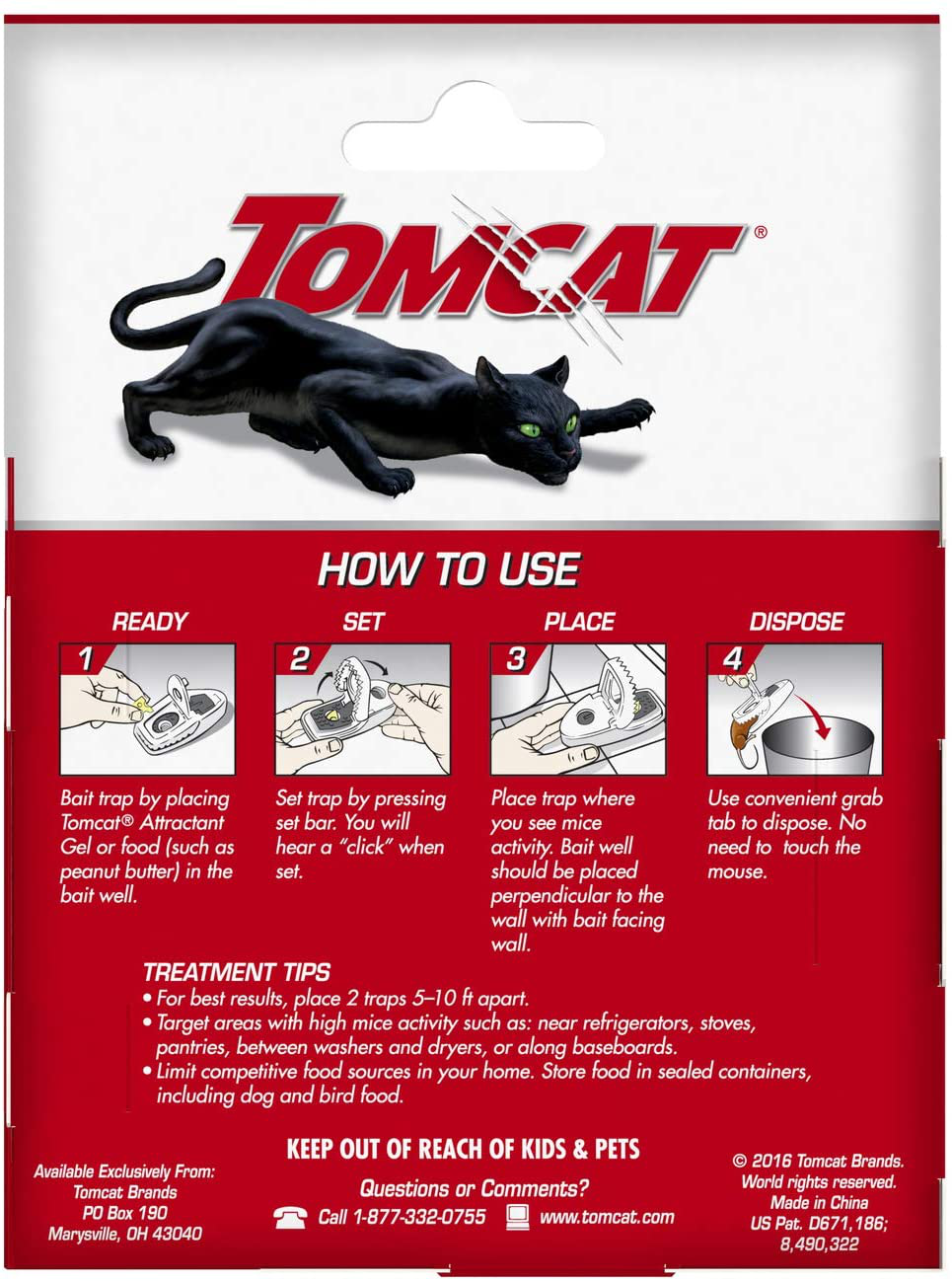 TOMCAT®

HOW TO USE

READY

1

Bait trap by placing Tomcat® Attractant Gel or food (such as peanut butter) in the bait well.

SET

2

Set trap by pressing set bar. You will hear a "click" when set.

PLACE

3

Place trap where you see mice activity. Bait well should be placed perpendicular to the wall with bait facing wall.

DISPOSE

4

Use convenient grab tab to dispose. No need to touch the mouse.

TREATMENT TIPS
• For best results, place 2 traps 5–10 ft apart.
• Target areas with high mice activity such as: near refrigerators, stoves, pantries, between washers and dryers, or along baseboards.
• Limit competitive food sources in your home. Store food in sealed containers, including dog and bird food.

KEEP OUT OF REACH OF KIDS & PETS

Available Exclusively From:
Tomcat Brands
PO Box 190
Marysville, OH 43040

Questions or Comments?
Call 1-877-332-0755 www.tomcat.com

© 2016 Tomcat Brands.
World rights reserved.
Made in China
US Pat. D671,186;
8,490,322