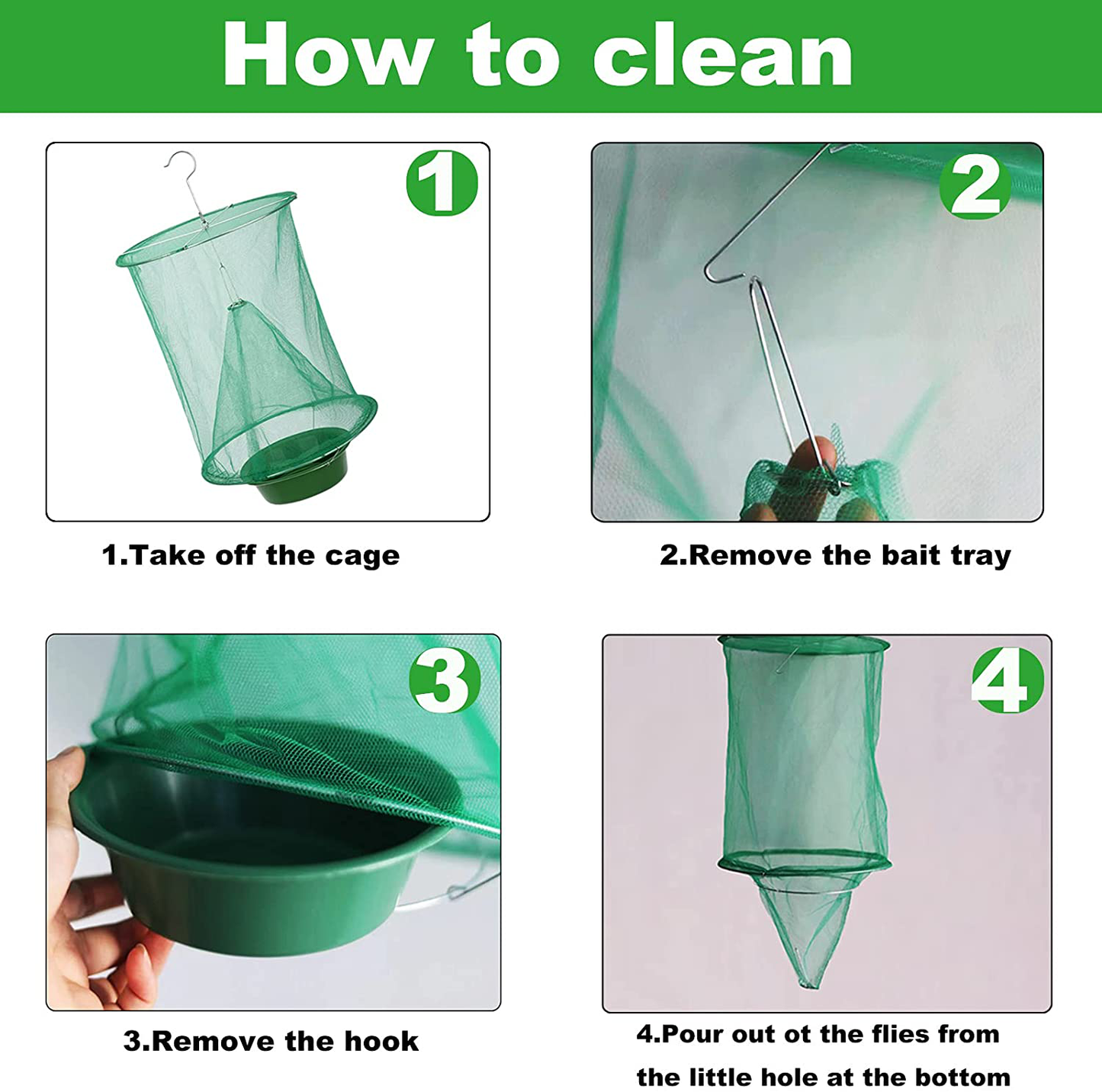 How to clean

1

1.Take off the cage

2

2.Remove the bait tray

3

3.Remove the hook

4

4.Pour out ot the flies from the little hole at the bottom