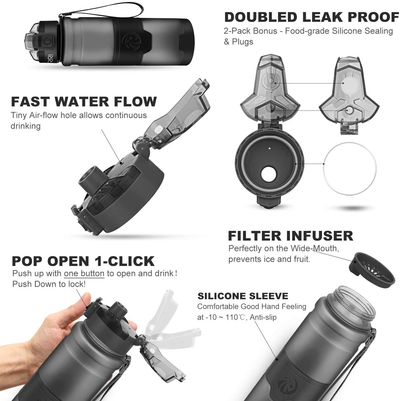 DOUBLED LEAK PROOF
2-Pack Bonus - Food-grade Silicone Sealing & Plugs

FAST WATER FLOW
Tiny Air-flow hole allows continuous drinking

FILTER INFUSER
Perfectly on the Wide-Mouth, prevents ice and fruit.

POP OPEN 1-CLICK
Push up with one button to open and drink!
Push Down to lock!

SILICONE SLEEVE
Comfortable Good Hand Feeling at -10 ~ 110℃, Anti-slip