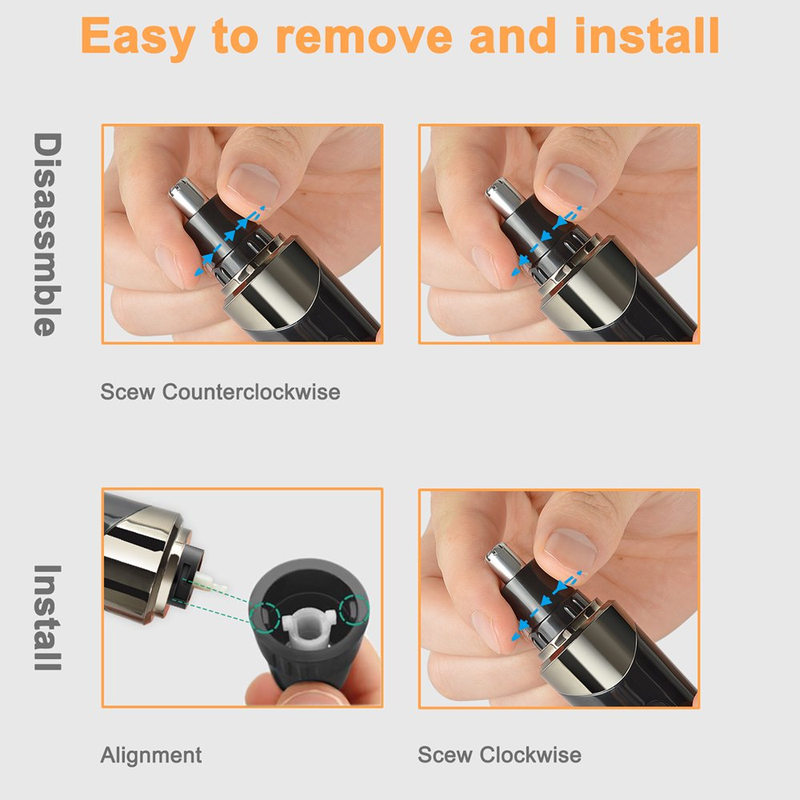 Easy to remove and install

Disassmble

Scew Counterclockwise

Install

Alignment

Scew Clockwise