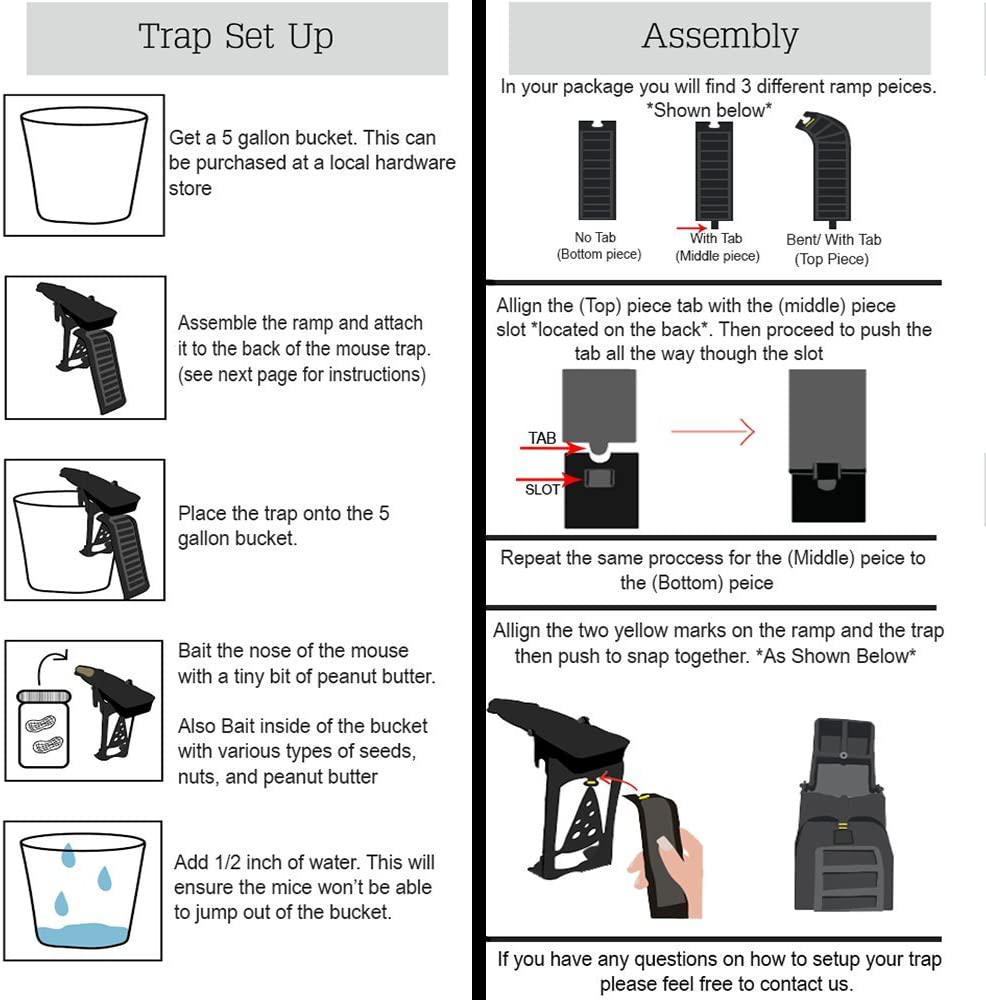 Trap Set Up

Get a 5 gallon bucket. This can be purchased at a local hardware store

Assemble the ramp and attach it to the back of the mouse trap. (see next page for instructions)

Place the trap onto the 5 gallon bucket.

Bait the nose of the mouse with a tiny bit of peanut butter.

Also Bait inside of the bucket with various types of seeds, nuts, and peanut butter

Add 1/2 inch of water. This will ensure the mice won't be able to jump out of the bucket.

Assembly

In your package you will find 3 different ramp peices. *Shown below*

No Tab (Bottom piece)

With Tab (Middle piece)

Bent/ With Tab (Top Piece)

Allign the (Top) piece tab with the (middle) piece slot *located on the back*. Then proceed to push the tab all the way though the slot

TAB

SLOT

Repeat the same proccess for the (Middle) peice to the (Bottom) peice

Allign the two yellow marks on the ramp and the trap then push to snap together. *As Shown Below*

If you have any questions on how to setup your trap please feel free to contact us.