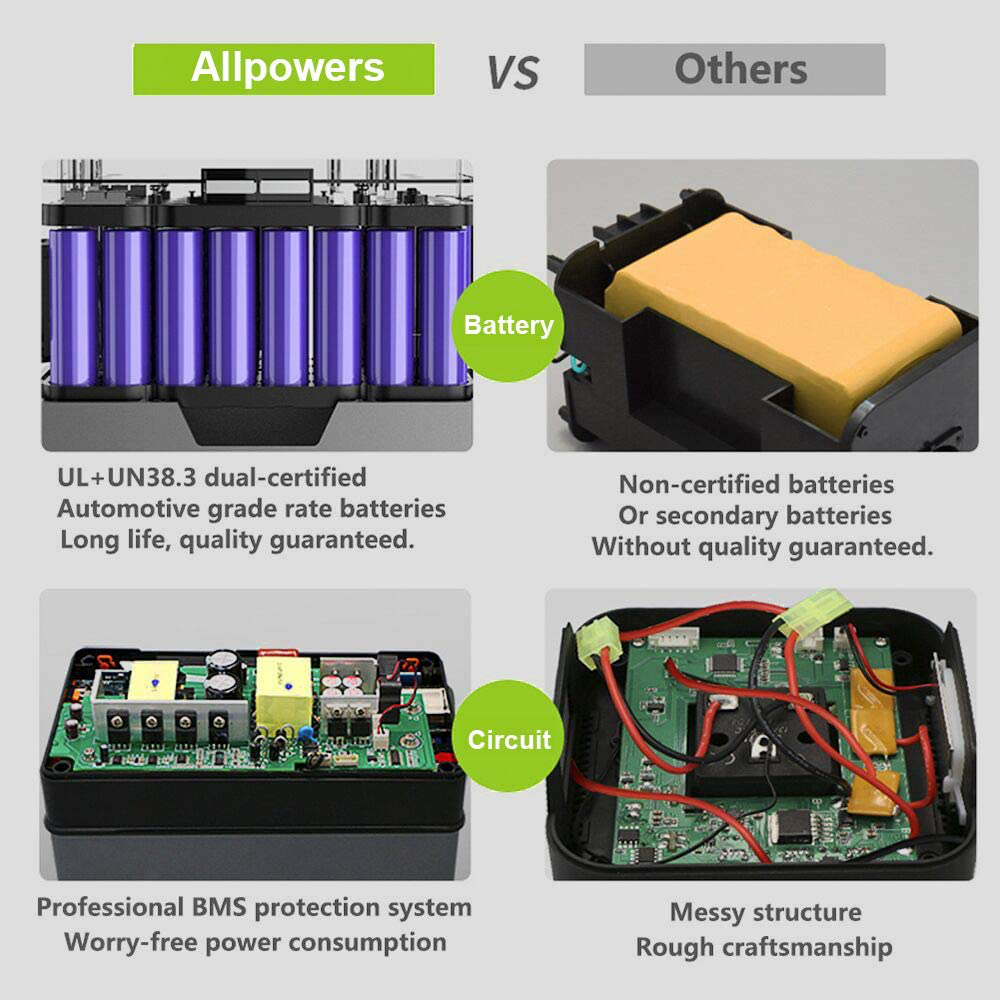 Allpowers VS Others

Battery

UL+UN38.3 dual-certified
Automotive grade rate batteries
Long life, quality guaranteed.

Non-certified batteries
Or secondary batteries
Without quality guaranteed.

Circuit

Professional BMS protection system
Worry-free power consumption

Messy structure
Rough craftsmanship