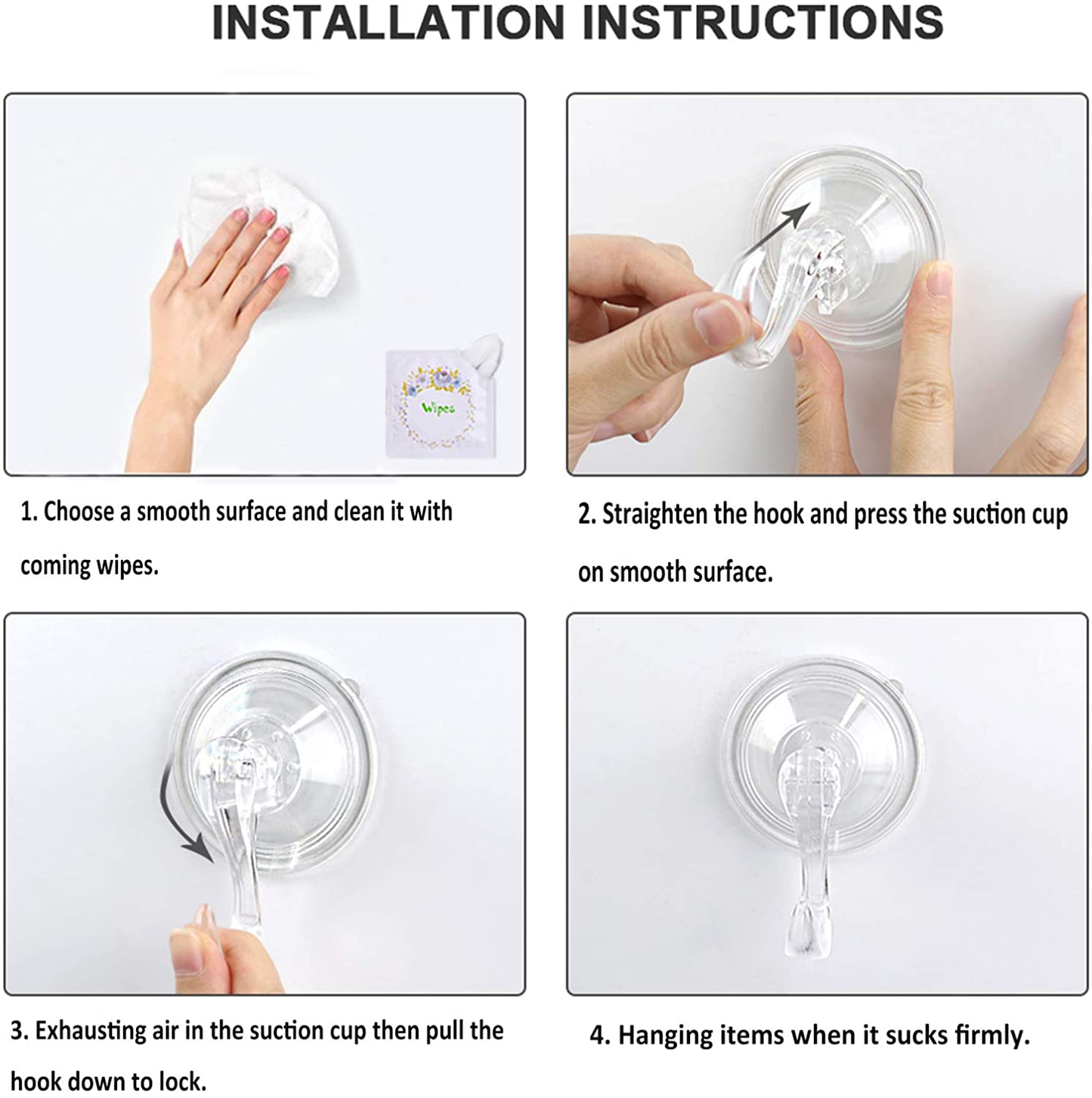 INSTALLATION INSTRUCTIONS

Wipes

1. Choose a smooth surface and clean it with coming wipes.

2. Straighten the hook and press the suction cup on smooth surface.

3. Exhausting air in the suction cup then pull the hook down to lock.

4. Hanging items when it sucks firmly.