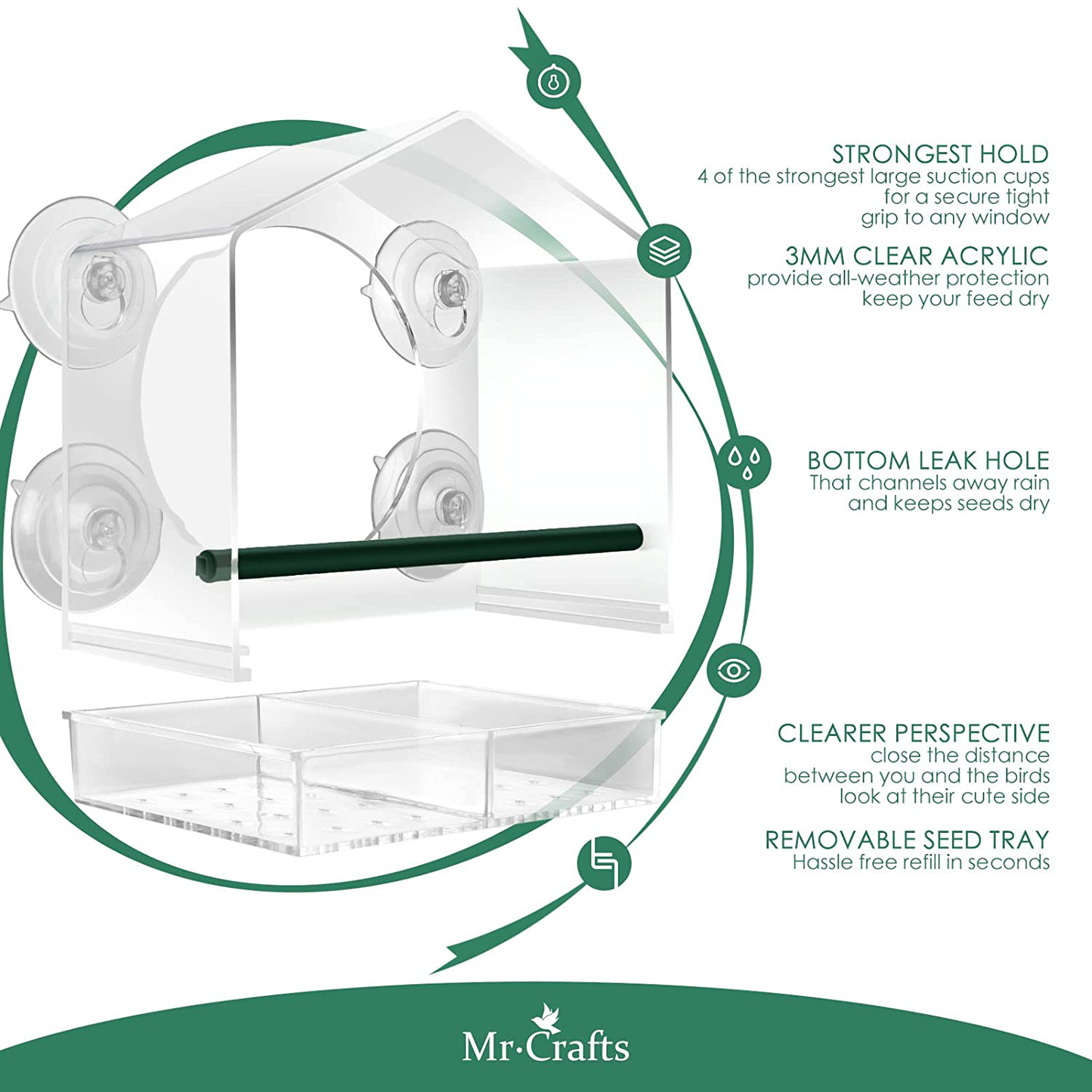 STRONGEST HOLD
4 of the strongest large suction cups for a secure tight grip to any window

3MM CLEAR ACRYLIC
provide all-weather protection keep your feed dry

BOTTOM LEAK HOLE
That channels away rain and keeps seeds dry

CLEARER PERSPECTIVE
close the distance between you and the birds look at their cute side

REMOVABLE SEED TRAY
Hassle free refill in seconds

Mr·Crafts