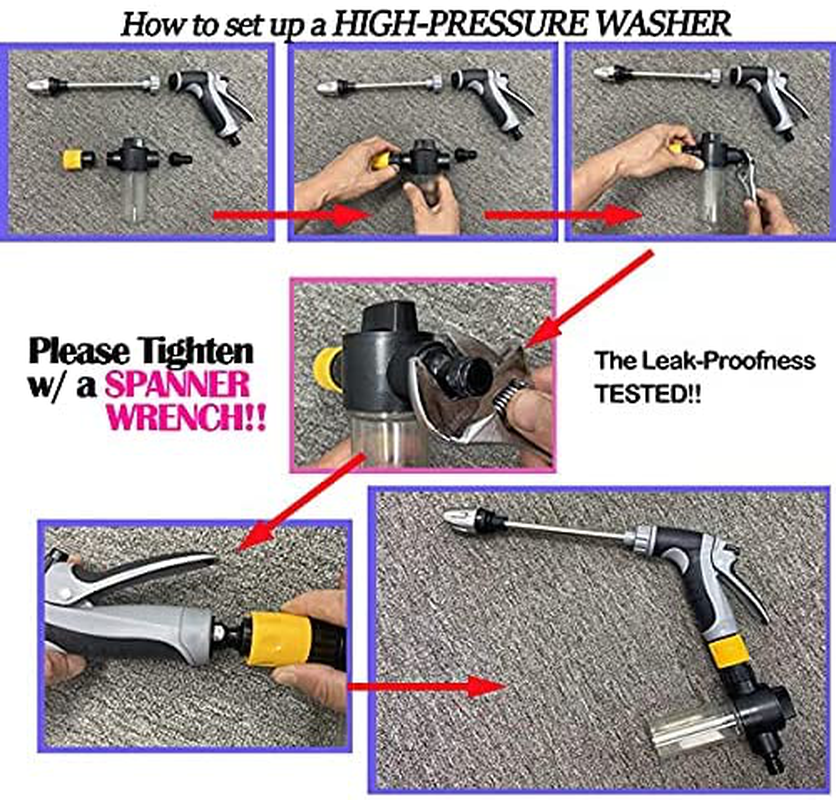 How to set up a HIGH-PRESSURE WASHER

Please Tighten w/ a SPANNER WRENCH!!

The Leak-Proofness TESTED!!