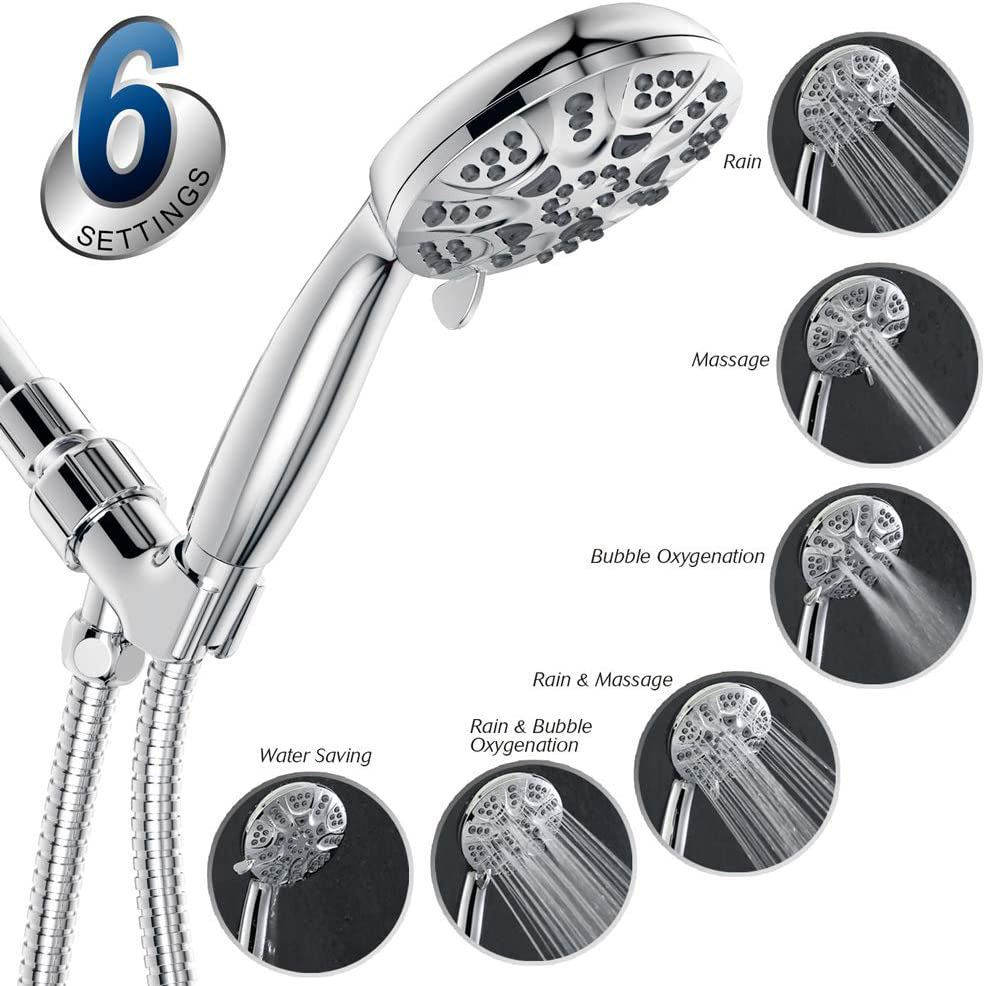 6
SETTINGS

Rain

Massage

Bubble Oxygenation

Rain & Massage

Rain & Bubble Oxygenation

Water Saving