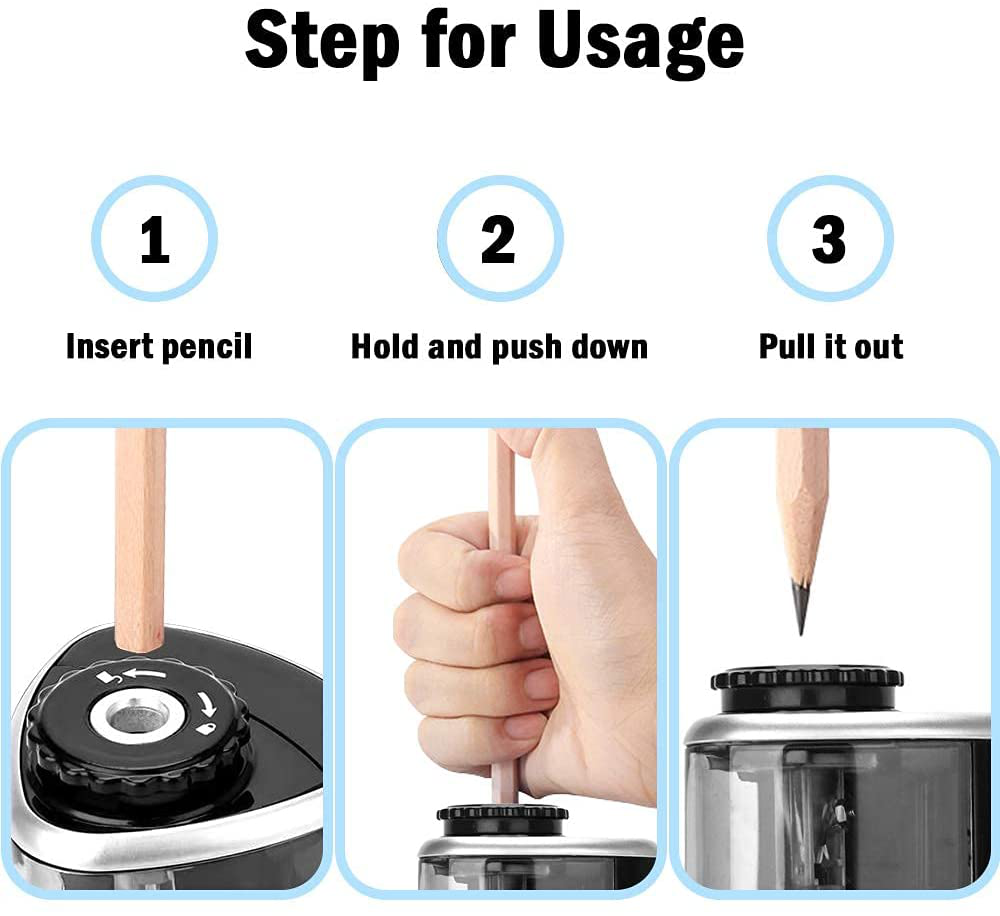 Step for Usage

1

Insert pencil

2

Hold and push down

3

Pull it out