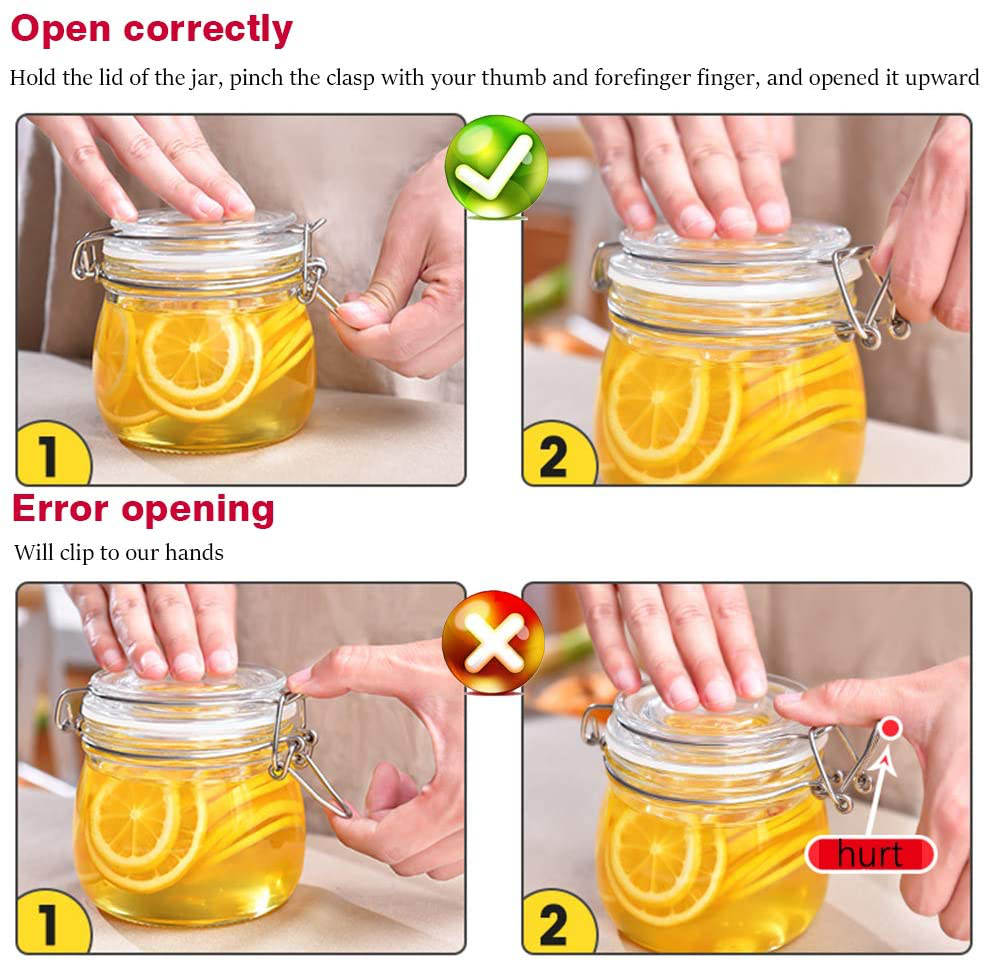 Open correctly

Hold the lid of the jar, pinch the clasp with your thumb and forefinger finger, and opened it upward

1

2

Error opening

Will clip to our hands

1

2

hurt