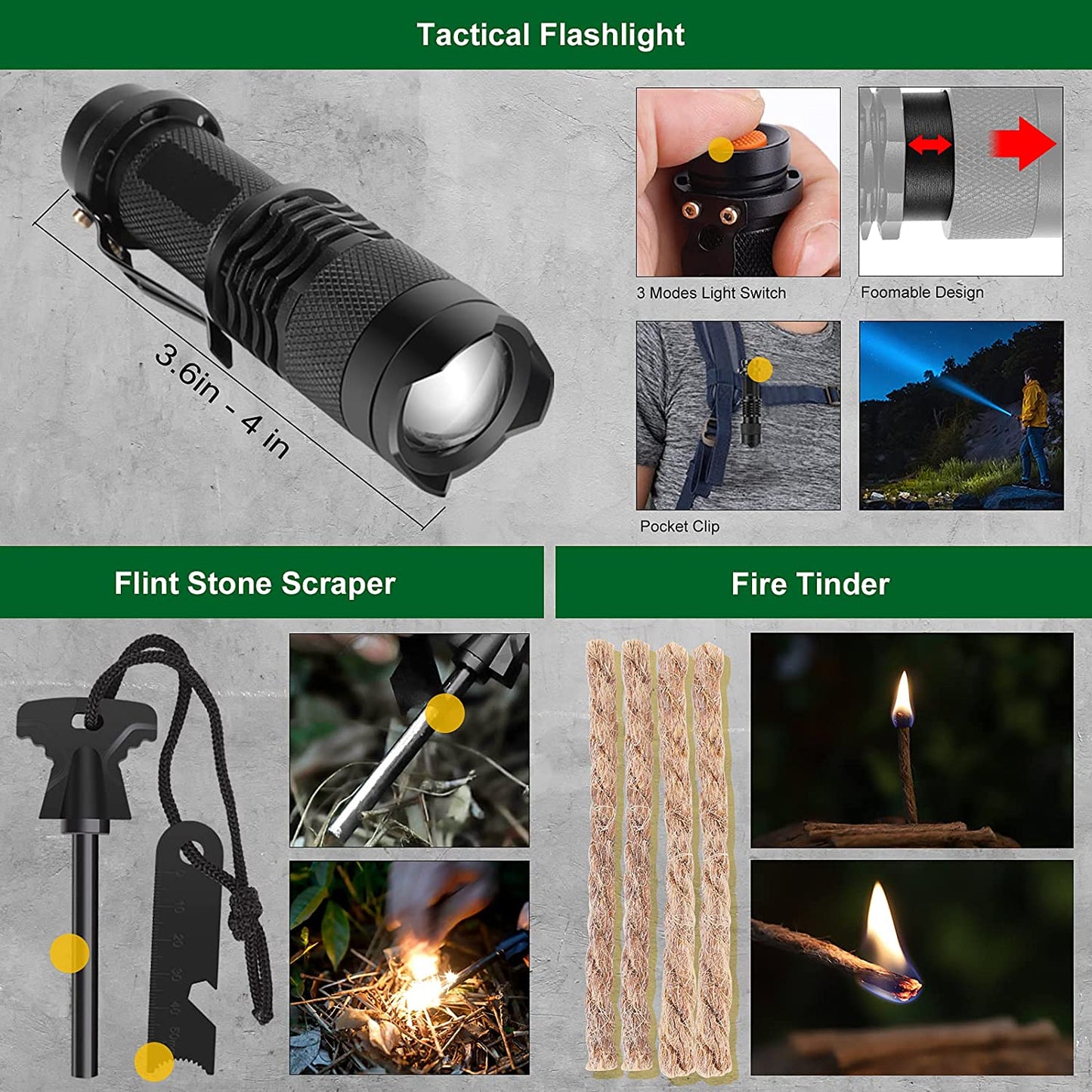 Tactical Flashlight

3.6in - 4 in

3 Modes Light Switch

Foomable Design

Pocket Clip

Flint Stone Scraper

10 20 30 40

Fire Tinder