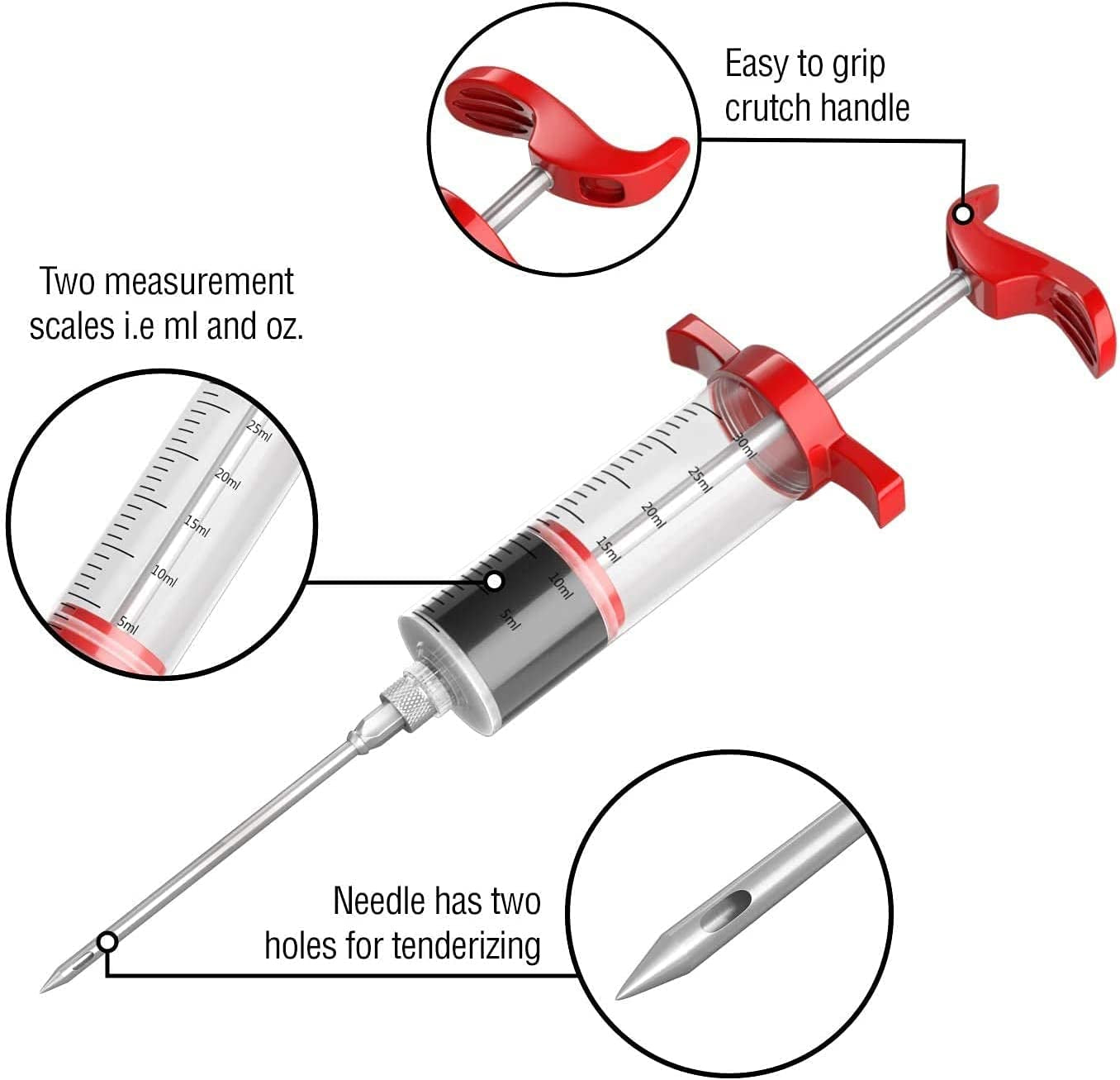 Easy to grip crutch handle

Two measurement scales i.e ml and oz.

25ml
20ml
15ml
10ml
5ml

30ml
25ml
20ml
15ml
10ml
5ml

Needle has two holes for tenderizing