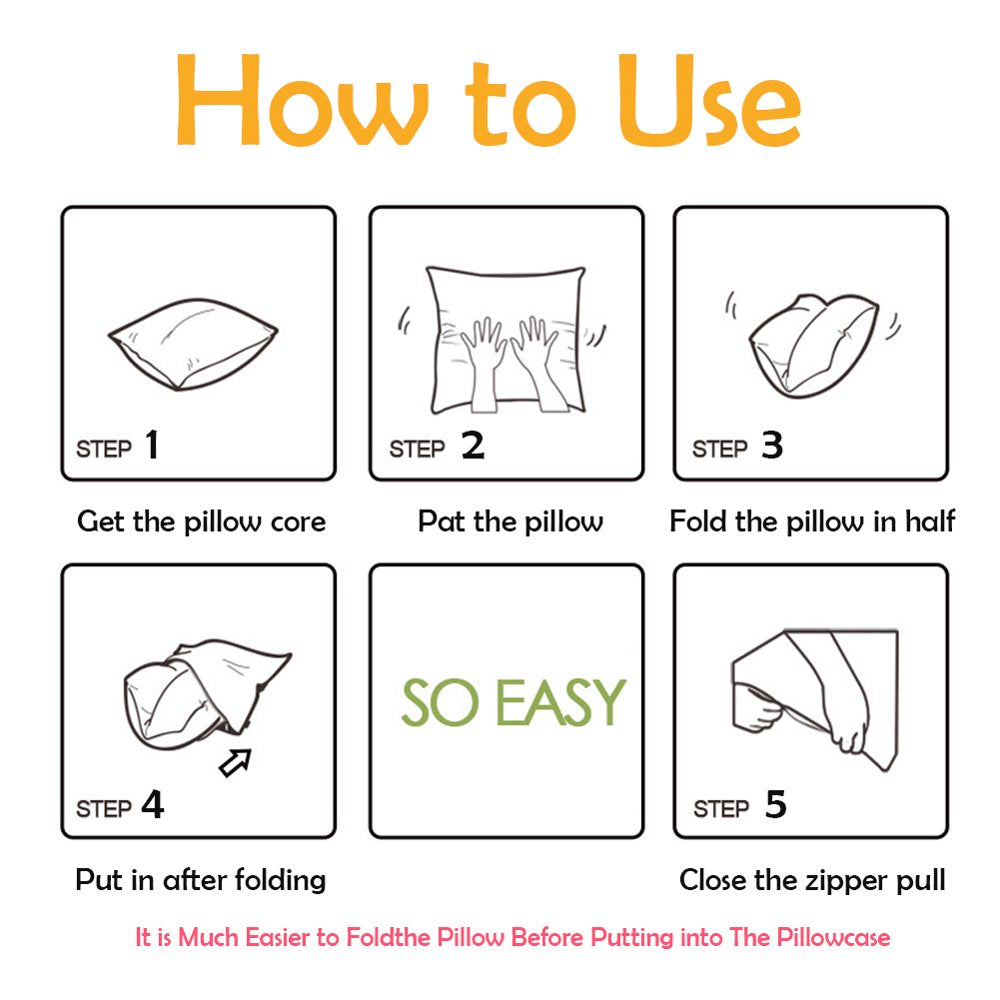 How to Use

STEP 1

Get the pillow core

STEP 2

Pat the pillow

STEP 3

Fold the pillow in half

STEP 4

Put in after folding

SO EASY

STEP 5

Close the zipper pull

It is Much Easier to Foldthe Pillow Before Putting into The Pillowcase