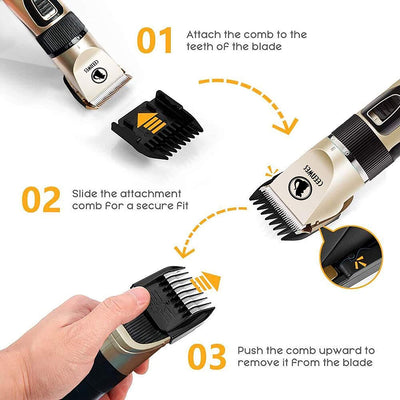 01 Attach the comb to the teeth of the blade

CEENWES

02 Slide the attachment comb for a secure fit

CEENWES

03 Push the comb upward to remove it from the blade