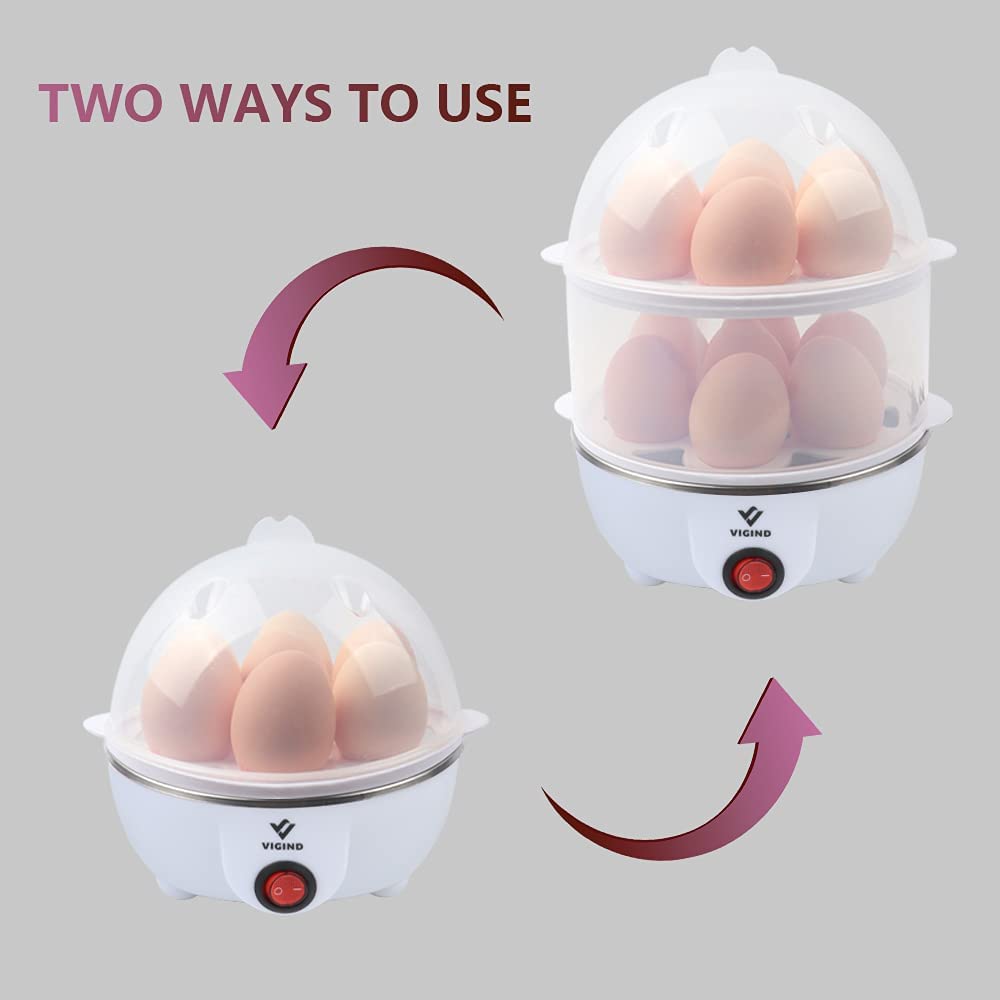 TWO WAYS TO USE

VIGIND

VIGIND