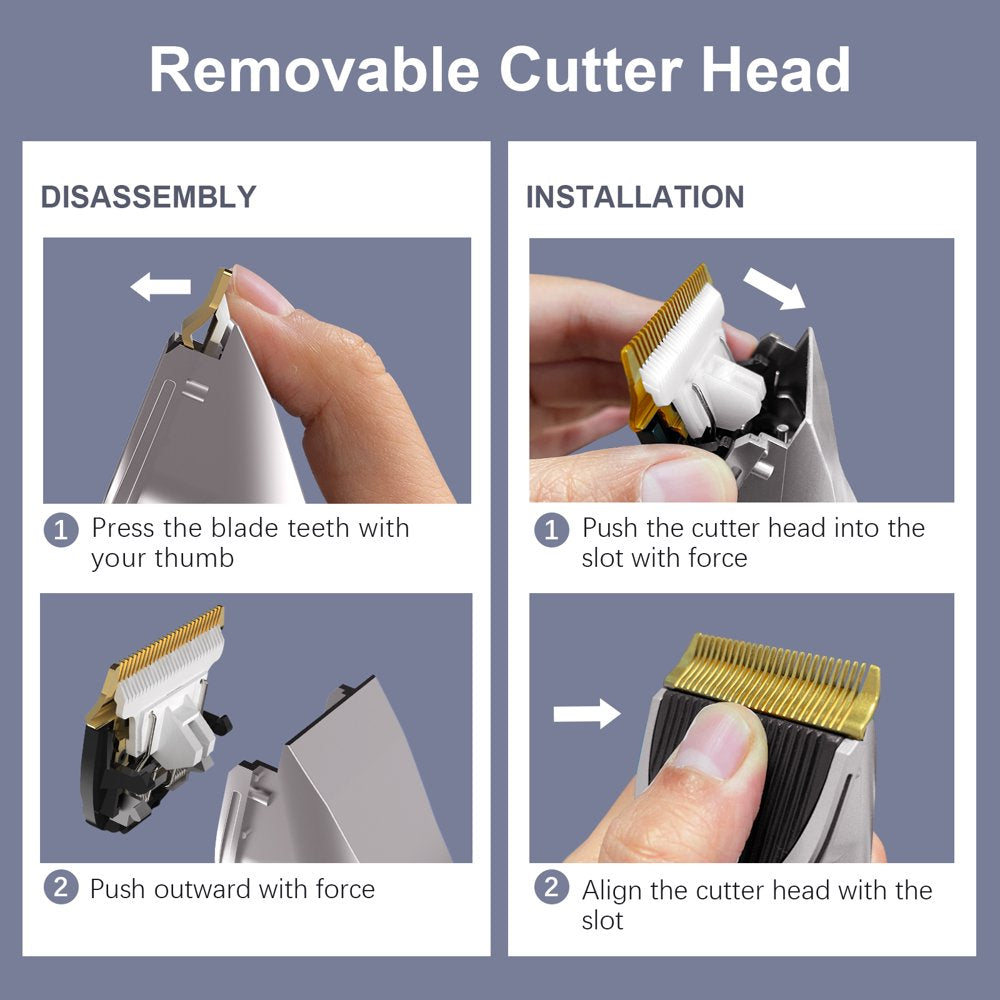 Removable Cutter Head

DISASSEMBLY

1 Press the blade teeth with your thumb

2 Push outward with force

INSTALLATION

1 Push the cutter head into the slot with force

2 Align the cutter head with the slot