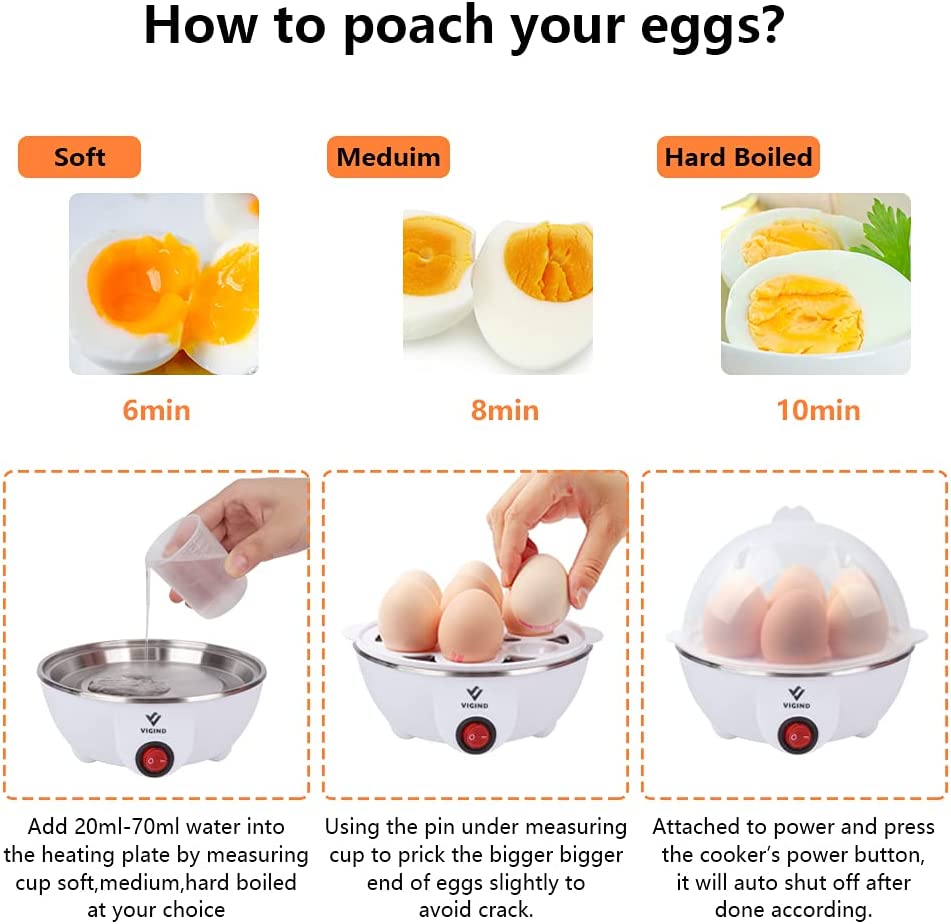 How to poach your eggs?

Soft

6min

Meduim

8min

Hard Boiled

10min

VIGIND

Add 20ml-70ml water into the heating plate by measuring cup soft,medium,hard boiled at your choice

VIGIND

Using the pin under measuring cup to prick the bigger bigger end of eggs slightly to avoid crack.

VIGIND

Attached to power and press the cooker's power button, it will auto shut off after done according.