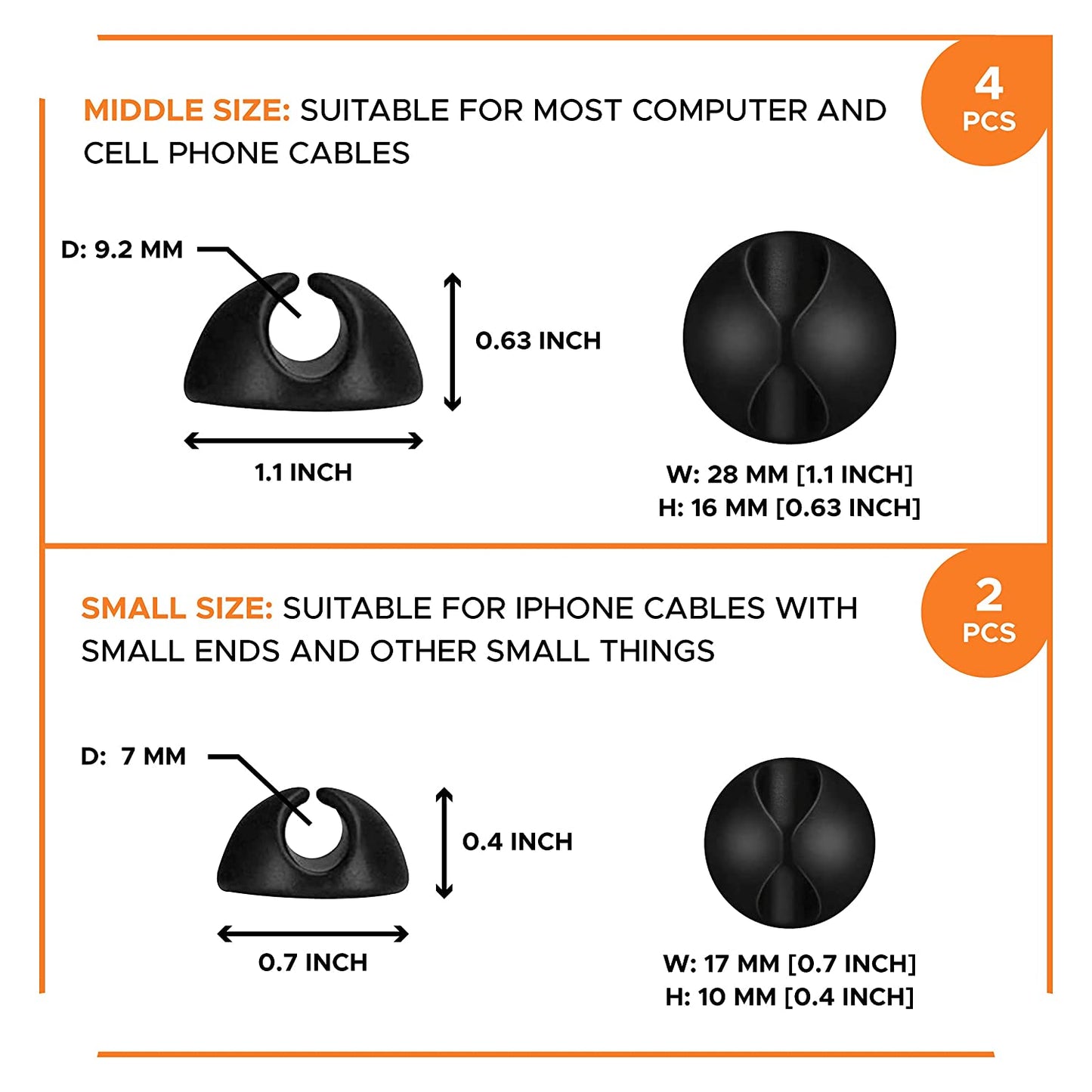 MIDDLE SIZE: SUITABLE FOR MOST COMPUTER AND CELL PHONE CABLES

4 PCS

D: 9.2 MM

0.63 INCH

1.1 INCH

W: 28 MM [1.1 INCH]
H: 16 MM [0.63 INCH]

SMALL SIZE: SUITABLE FOR IPHONE CABLES WITH SMALL ENDS AND OTHER SMALL THINGS

2 PCS

D: 7 MM

0.4 INCH

0.7 INCH

W: 17 MM [0.7 INCH]
H: 10 MM [0.4 INCH]