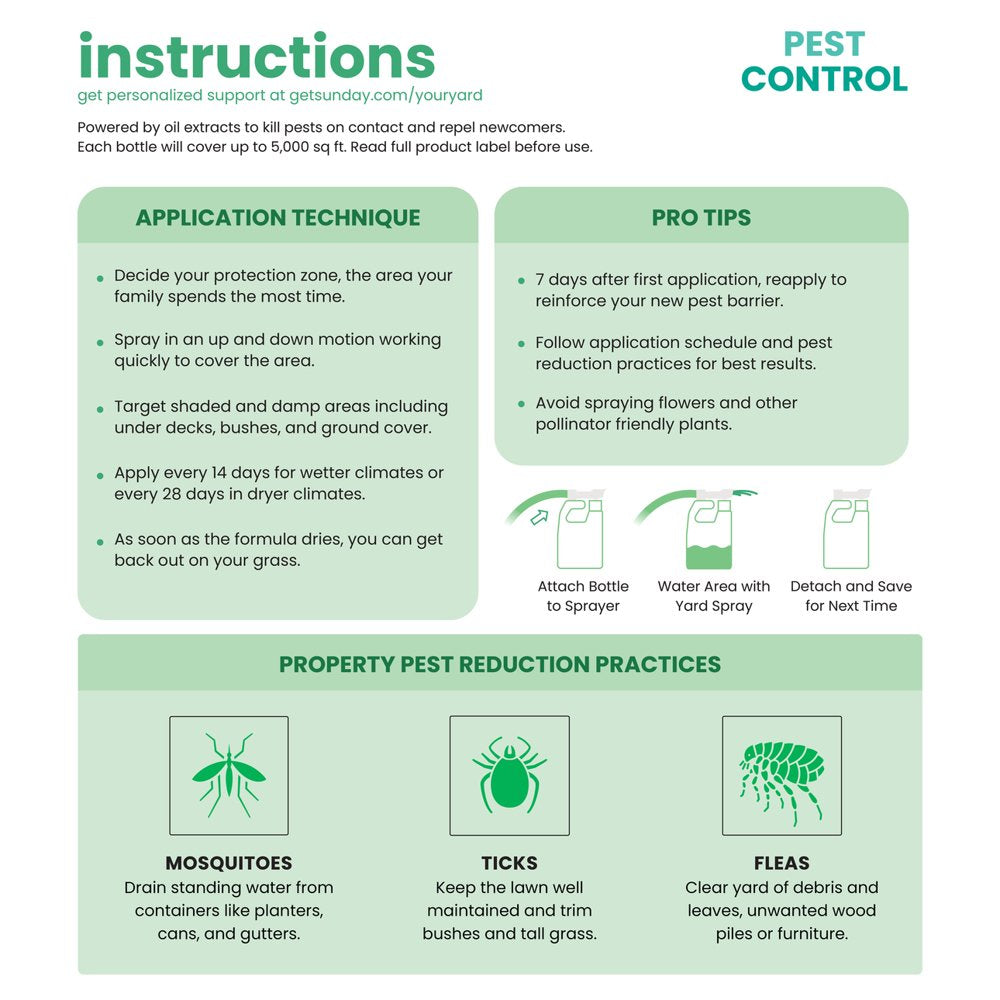 instructions
get personalized support at getsunday.com/youryard

PEST CONTROL

Powered by oil extracts to kill pests on contact and repel newcomers. Each bottle will cover up to 5,000 sq ft. Read full product label before use.

APPLICATION TECHNIQUE

- Decide your protection zone, the area your family spends the most time.
- Spray in an up and down motion working quickly to cover the area.
- Target shaded and damp areas including under decks, bushes, and ground cover.
- Apply every 14 days for wetter climates or every 28 days in dryer climates.
- As soon as the formula dries, you can get back out on your grass.

PRO TIPS

- 7 days after first application, reapply to reinforce your new pest barrier.
- Follow application schedule and pest reduction practices for best results.
- Avoid spraying flowers and other pollinator friendly plants.

Attach Bottle to Sprayer

Water Area with Yard Spray

Detach and Save for Next Time

PROPERTY PEST REDUCTION PRACTICES

MOSQUITOES
Drain standing water from containers like planters, cans, and gutters.

TICKS
Keep the lawn well maintained and trim bushes and tall grass.

FLEAS
Clear yard of debris and leaves, unwanted wood piles or furniture.