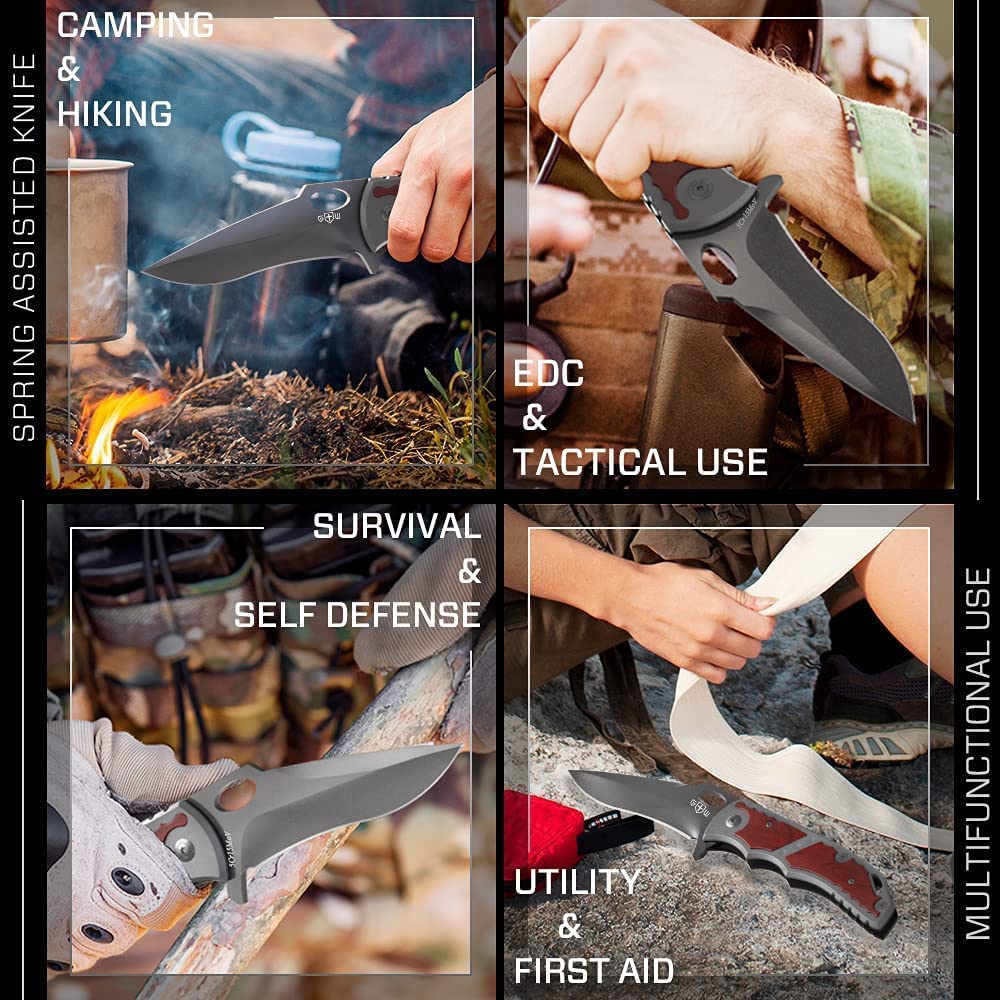 SPRING ASSISTED KNIFE

CAMPING
&
HIKING

EDC
&
TACTICAL USE

SURVIVAL
&
SELF DEFENSE

UTILITY
&
FIRST AID

MULTIFUNCTIONAL USE