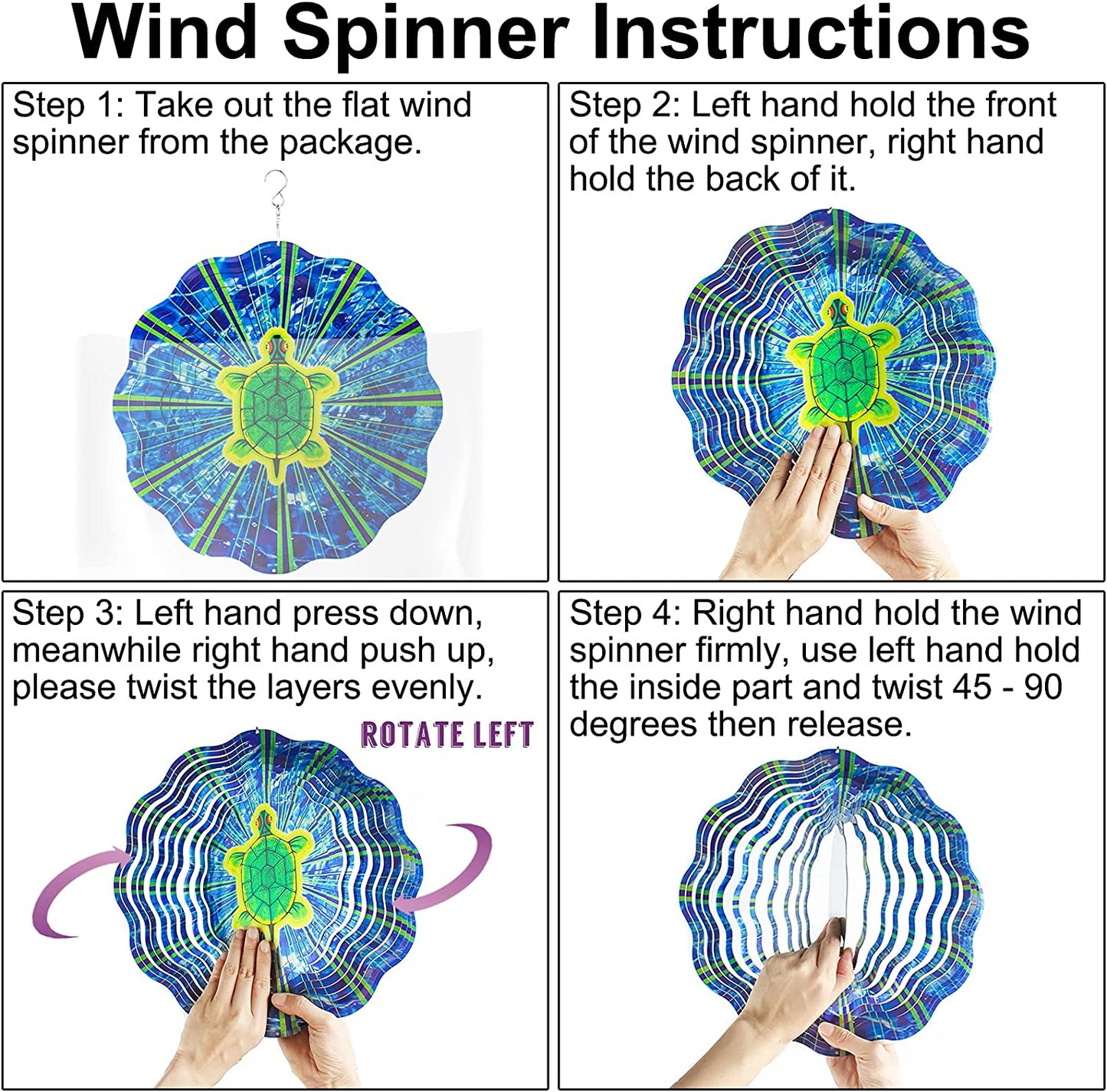 Wind Spinner Instructions

Step 1: Take out the flat wind spinner from the package.

Step 2: Left hand hold the front of the wind spinner, right hand hold the back of it.

Step 3: Left hand press down, meanwhile right hand push up, please twist the layers evenly.

ROTATE LEFT

Step 4: Right hand hold the wind spinner firmly, use left hand hold the inside part and twist 45 - 90 degrees then release.