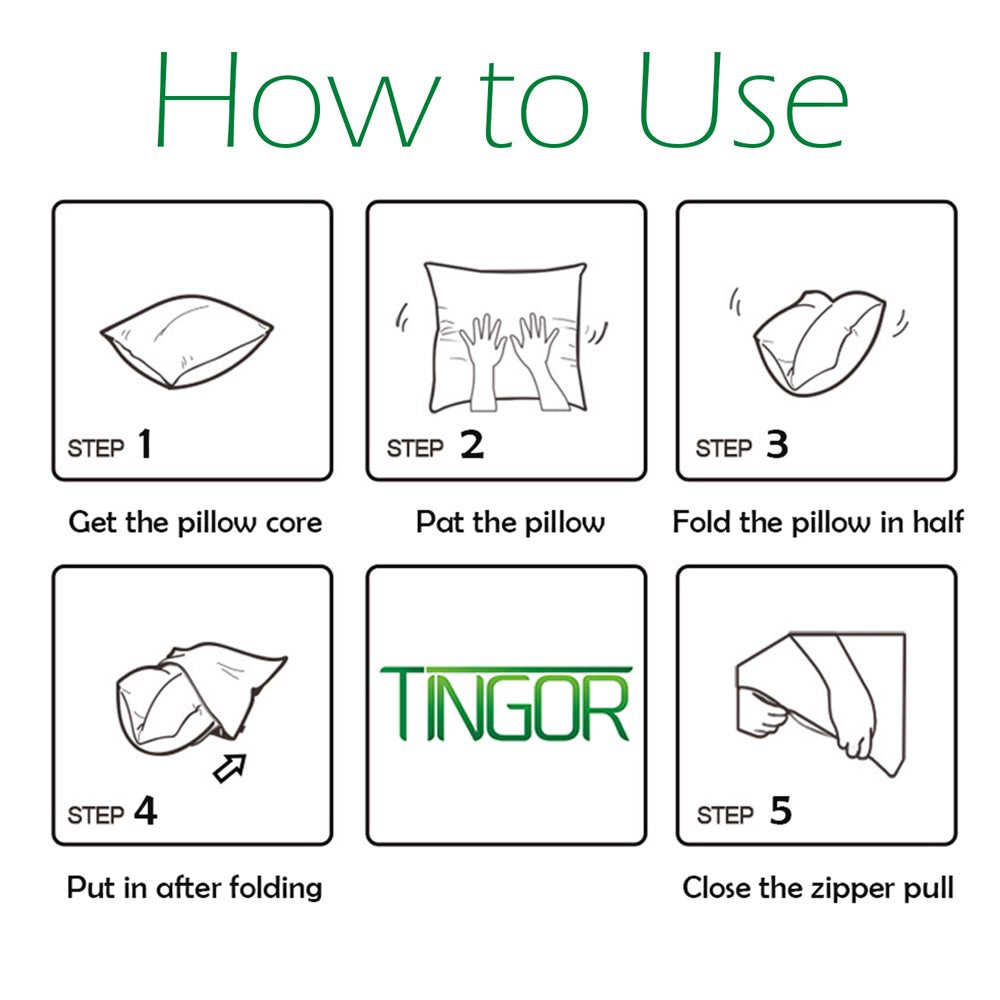 How to Use

STEP 1

Get the pillow core

STEP 2

Pat the pillow

STEP 3

Fold the pillow in half

STEP 4

Put in after folding

TINGOR

STEP 5

Close the zipper pull