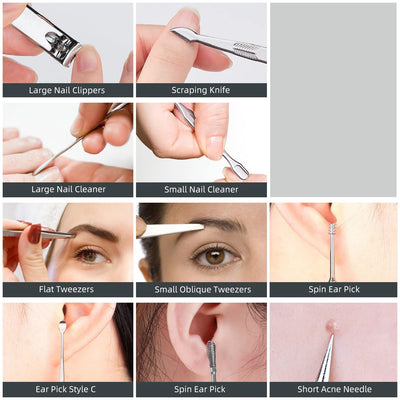 Large Nail Clippers

Scraping Knife

Large Nail Cleaner

Small Nail Cleaner

Flat Tweezers

Small Oblique Tweezers

Spin Ear Pick

Ear Pick Style C

Spin Ear Pick

Short Acne Needle