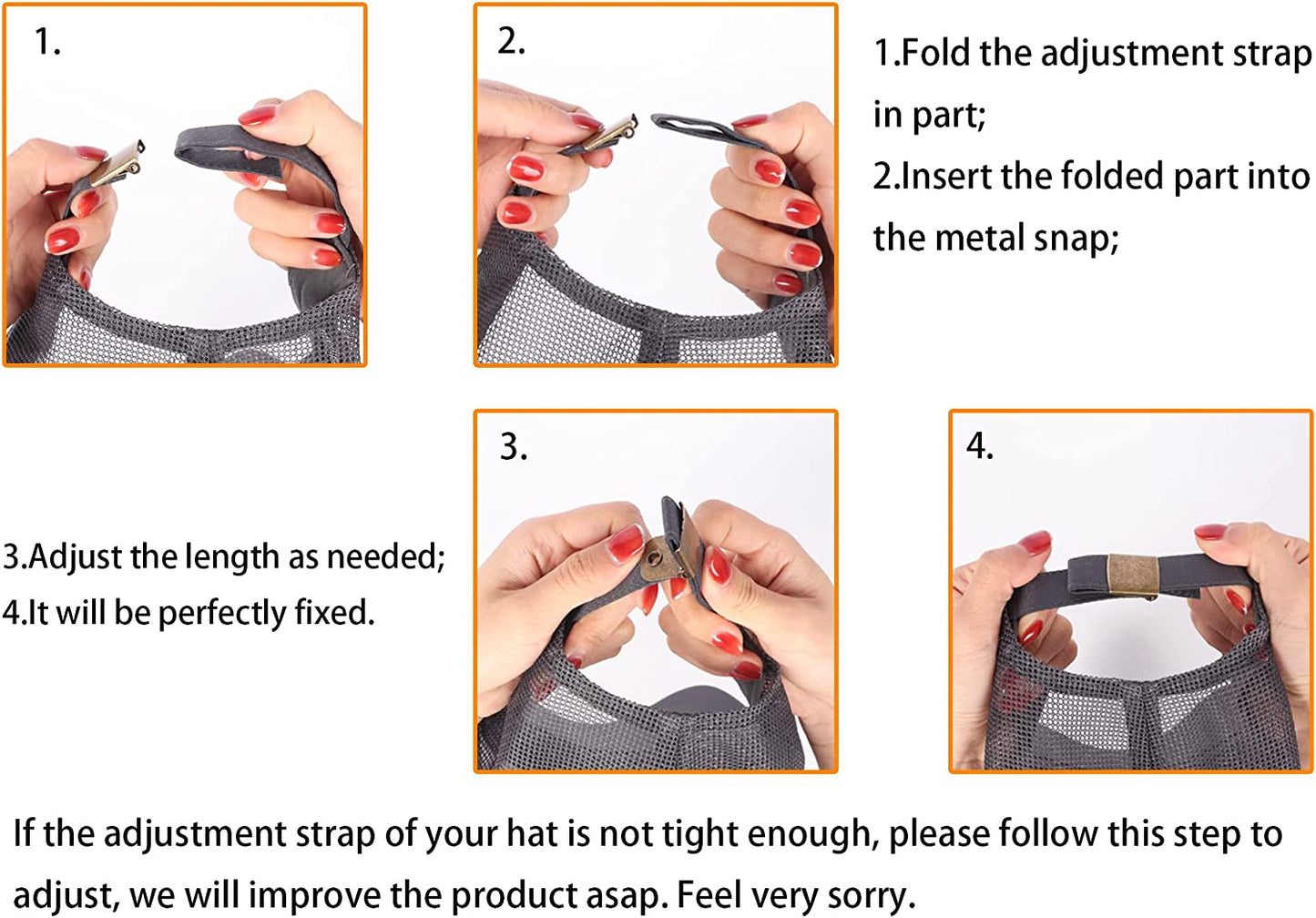 1.

2.

1.Fold the adjustment strap in part;
2.Insert the folded part into the metal snap;

3.Adjust the length as needed;
4.It will be perfectly fixed.

3.

4.

If the adjustment strap of your hat is not tight enough, please follow this step to adjust, we will improve the product asap. Feel very sorry.