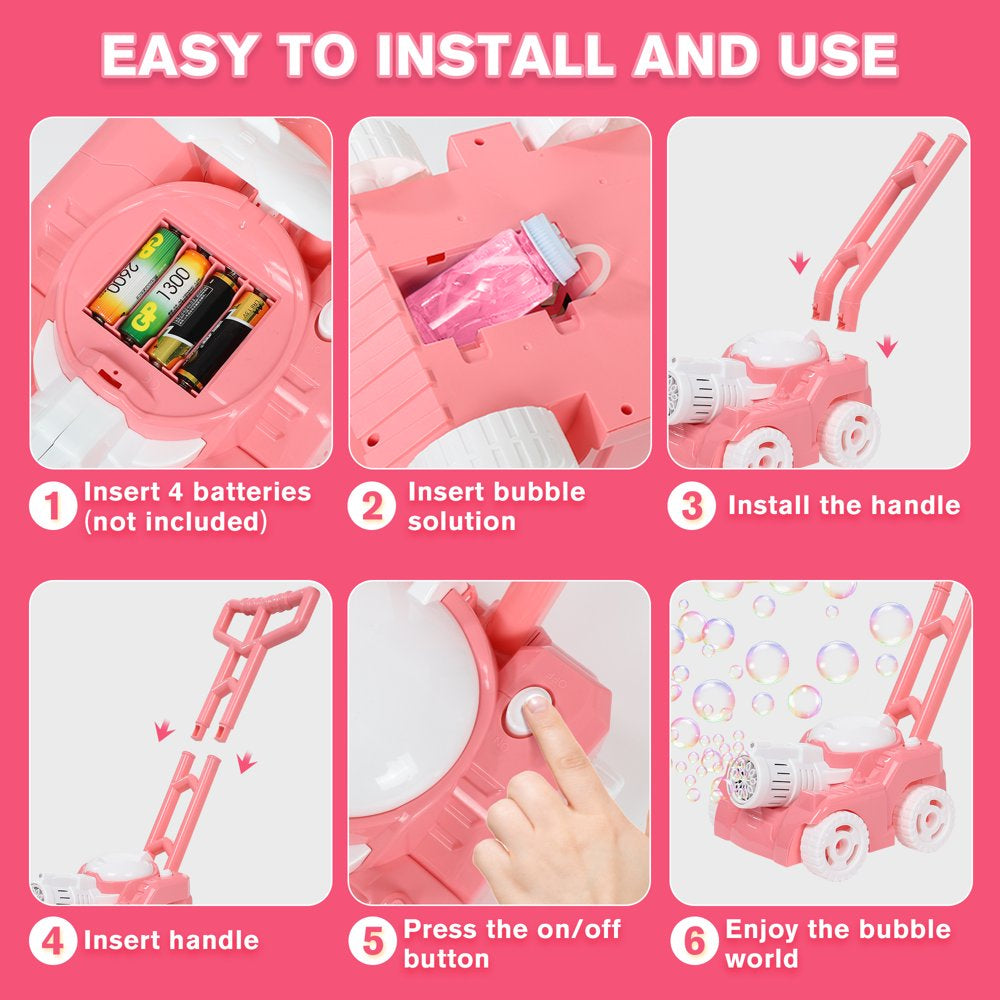 EASY TO INSTALL AND USE

GP 2600
GP 1300

1 Insert 4 batteries (not included)

2 Insert bubble solution

3 Install the handle

4 Insert handle

5 Press the on/off button

6 Enjoy the bubble world