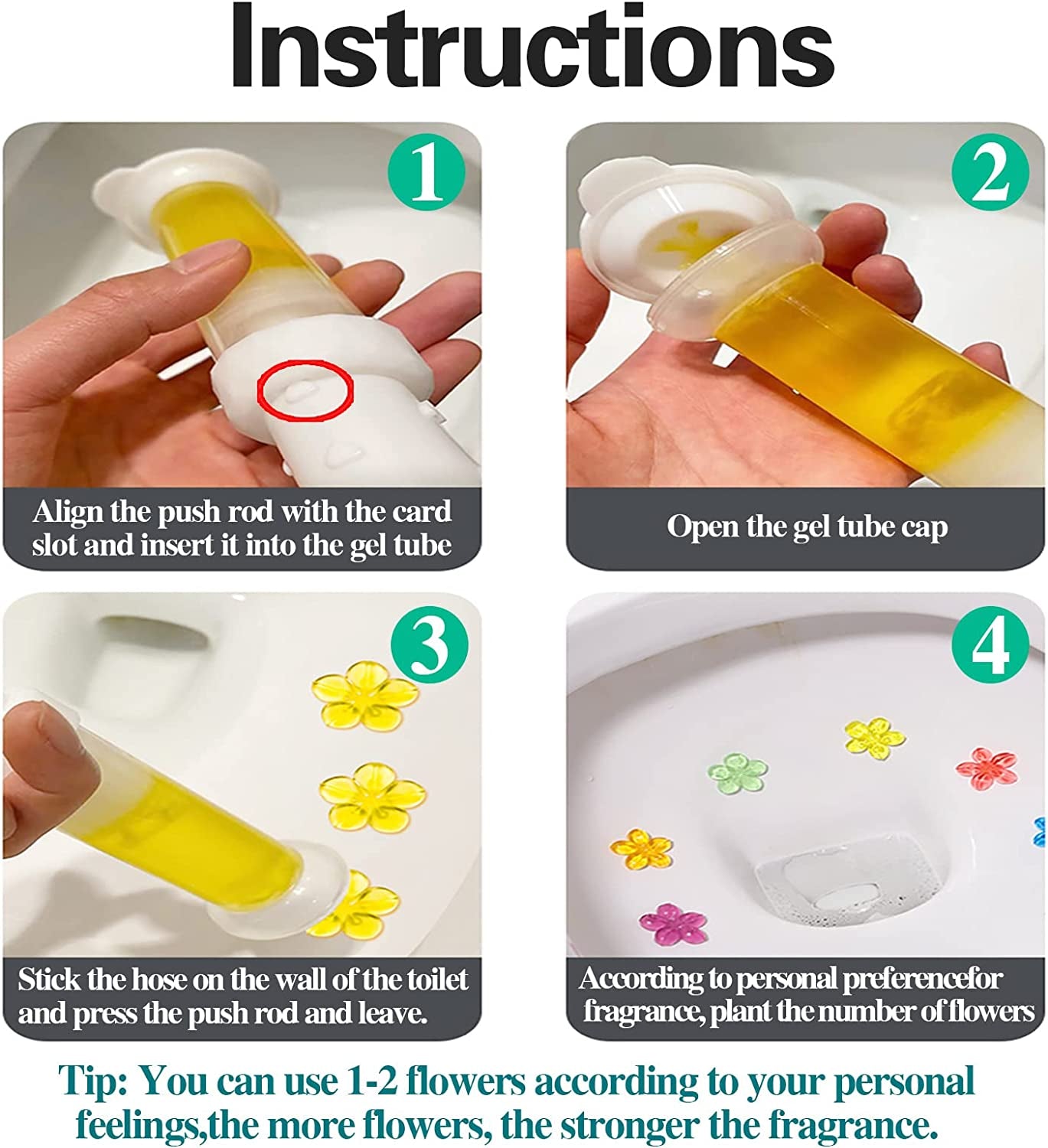 Instructions

1

Align the push rod with the card slot and insert it into the gel tube

2

Open the gel tube cap

3

Stick the hose on the wall of the toilet and press the push rod and leave.

4

According to personal preferencefor fragrance, plant the number of flowers

Tip: You can use 1-2 flowers according to your personal feelings,the more flowers, the stronger the fragrance.