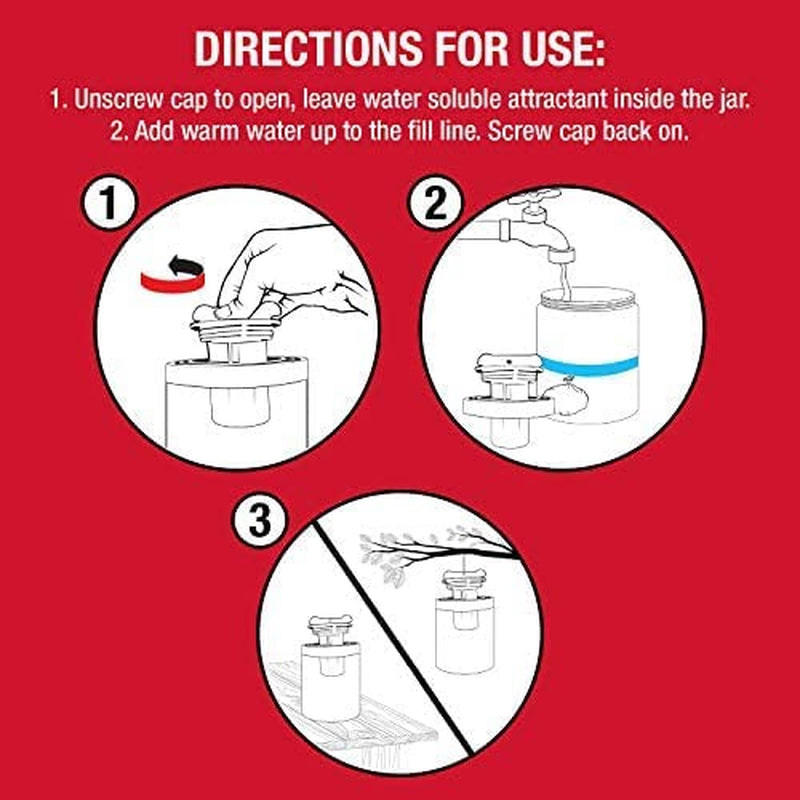 DIRECTIONS FOR USE:

1. Unscrew cap to open, leave water soluble attractant inside the jar.
2. Add warm water up to the fill line. Screw cap back on.

1

2

3