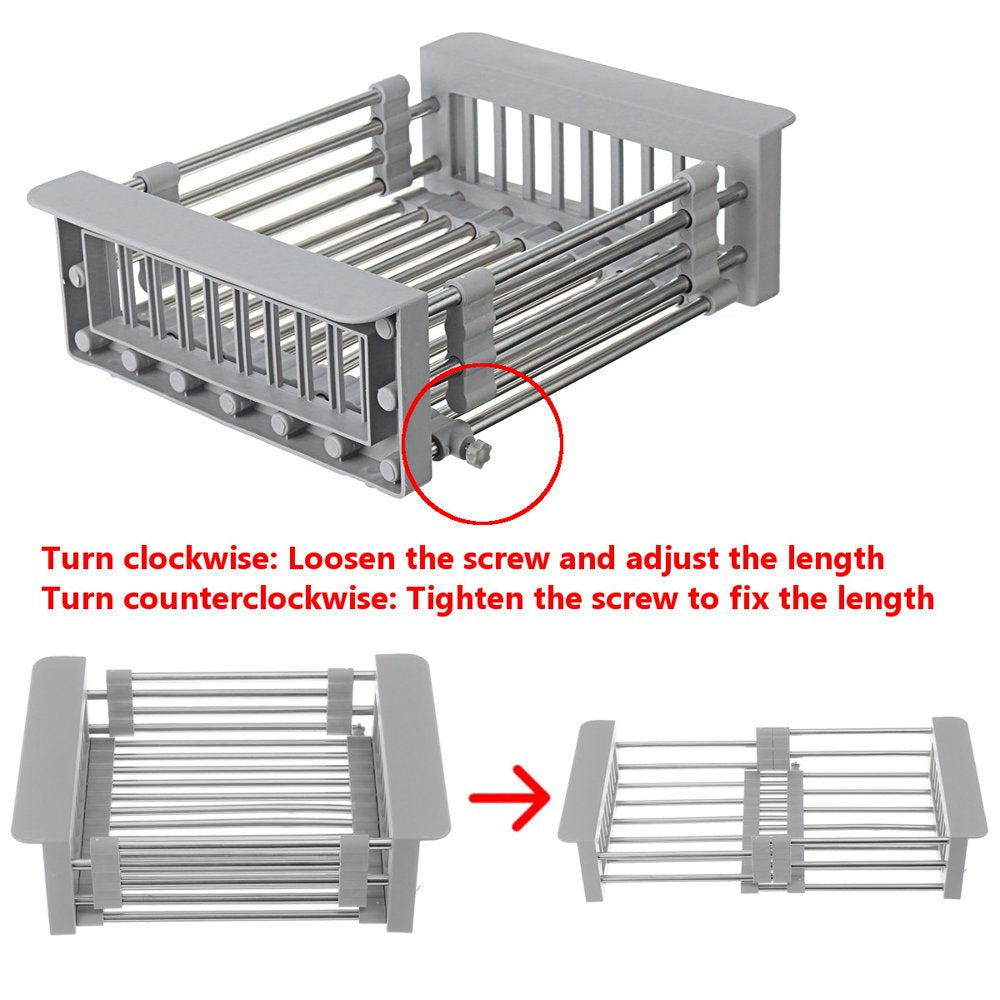 Turn clockwise: Loosen the screw and adjust the length
Turn counterclockwise: Tighten the screw to fix the length