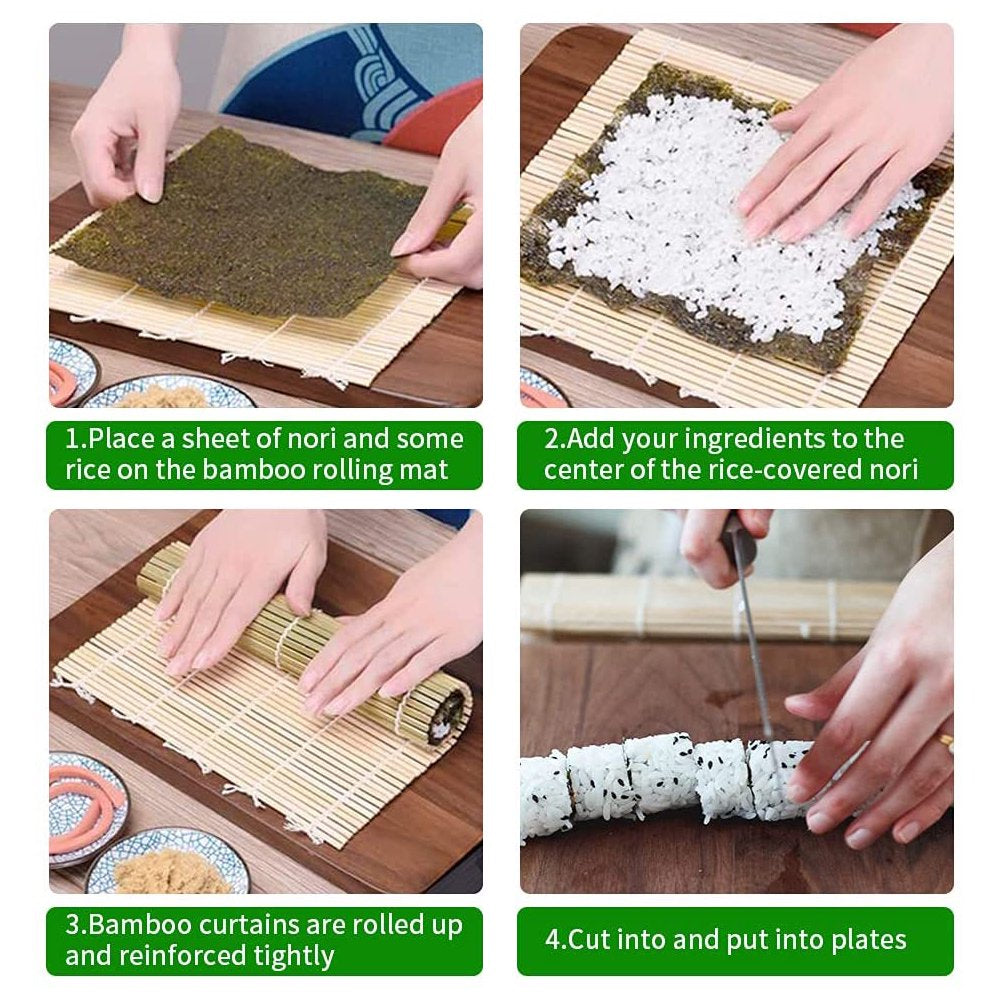 1.Place a sheet of nori and some rice on the bamboo rolling mat

2.Add your ingredients to the center of the rice-covered nori

3.Bamboo curtains are rolled up and reinforced tightly

4.Cut into and put into plates