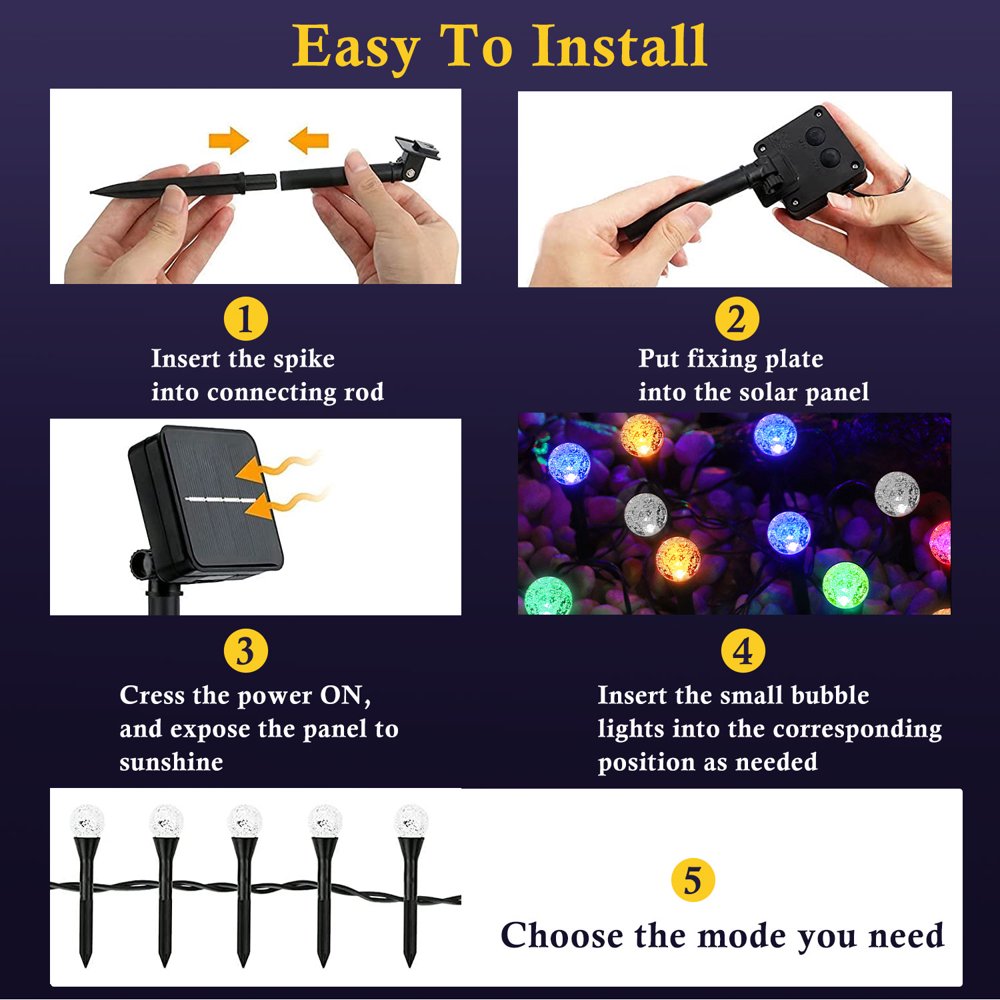 Easy To Install

1
Insert the spike into connecting rod

2
Put fixing plate into the solar panel

3
Cress the power ON, and expose the panel to sunshine

4
Insert the small bubble lights into the corresponding position as needed

5
Choose the mode you need