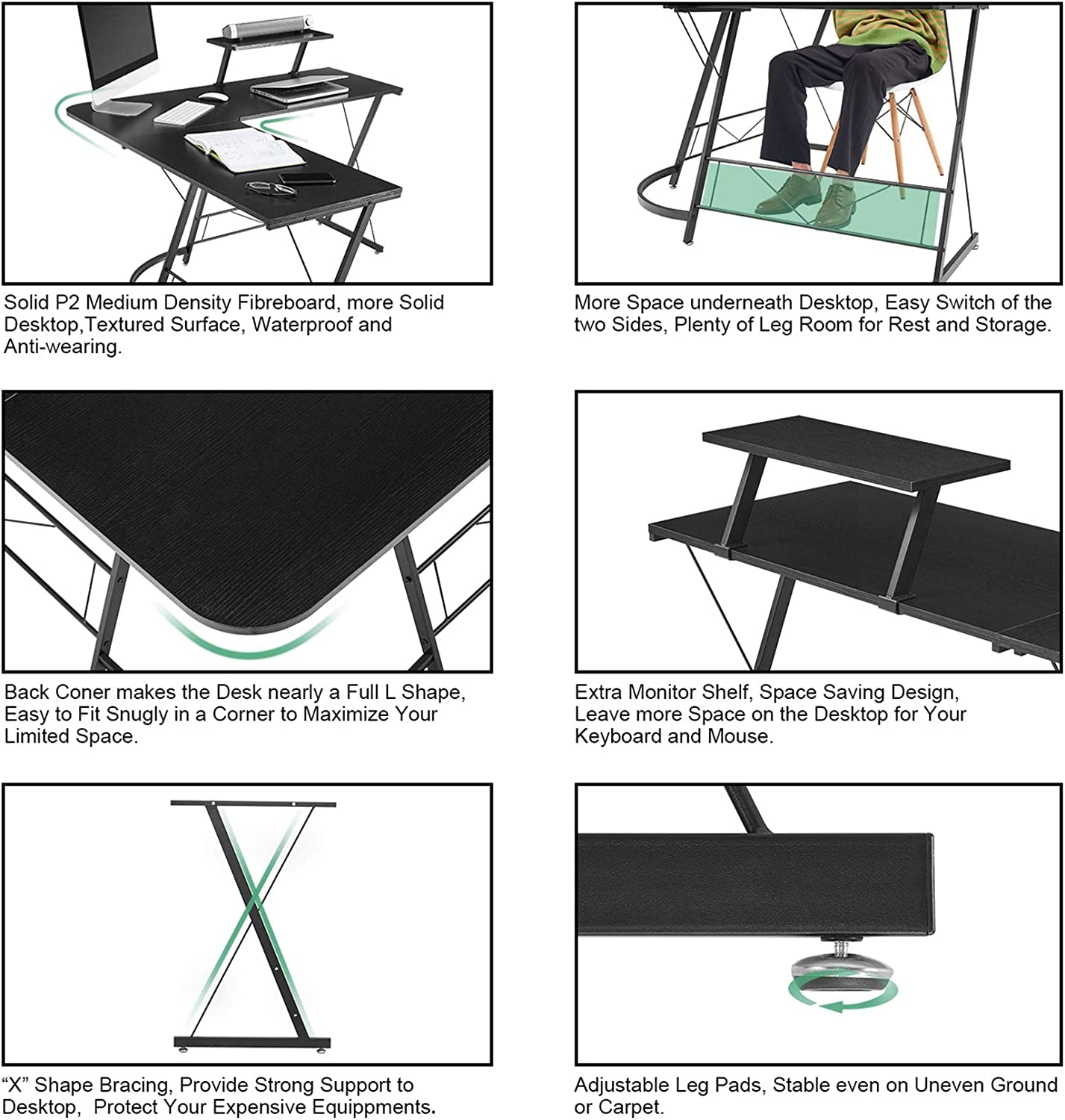 Solid P2 Medium Density Fibreboard, more Solid Desktop,Textured Surface, Waterproof and Anti-wearing.

More Space underneath Desktop, Easy Switch of the two Sides, Plenty of Leg Room for Rest and Storage.

Back Coner makes the Desk nearly a Full L Shape, Easy to Fit Snugly in a Corner to Maximize Your Limited Space.

Extra Monitor Shelf, Space Saving Design, Leave more Space on the Desktop for Your Keyboard and Mouse.

“X” Shape Bracing, Provide Strong Support to Desktop, Protect Your Expensive Equippments.

Adjustable Leg Pads, Stable even on Uneven Ground or Carpet.