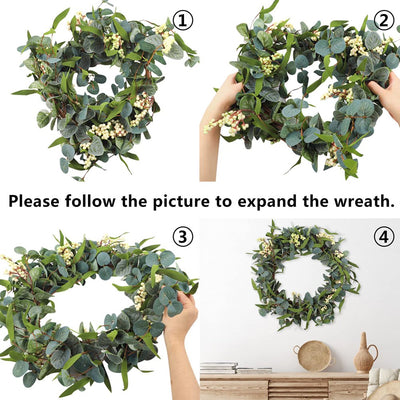 ①

②

Please follow the picture to expand the wreath.

③

④