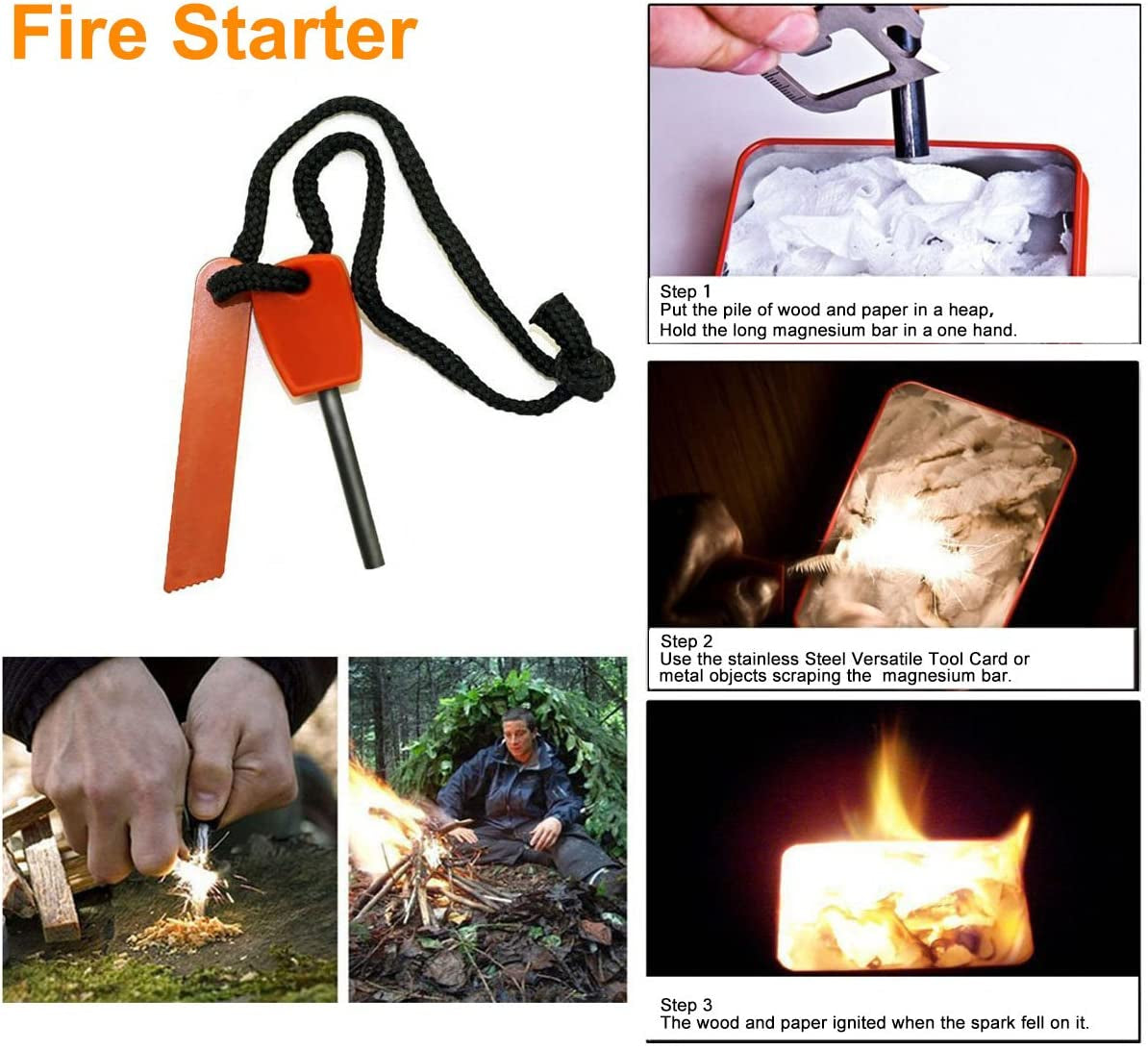 Fire Starter

Step 1
Put the pile of wood and paper in a heap,
Hold the long magnesium bar in a one hand.

Step 2
Use the stainless Steel Versatile Tool Card or metal objects scraping the magnesium bar.

Step 3
The wood and paper ignited when the spark fell on it.