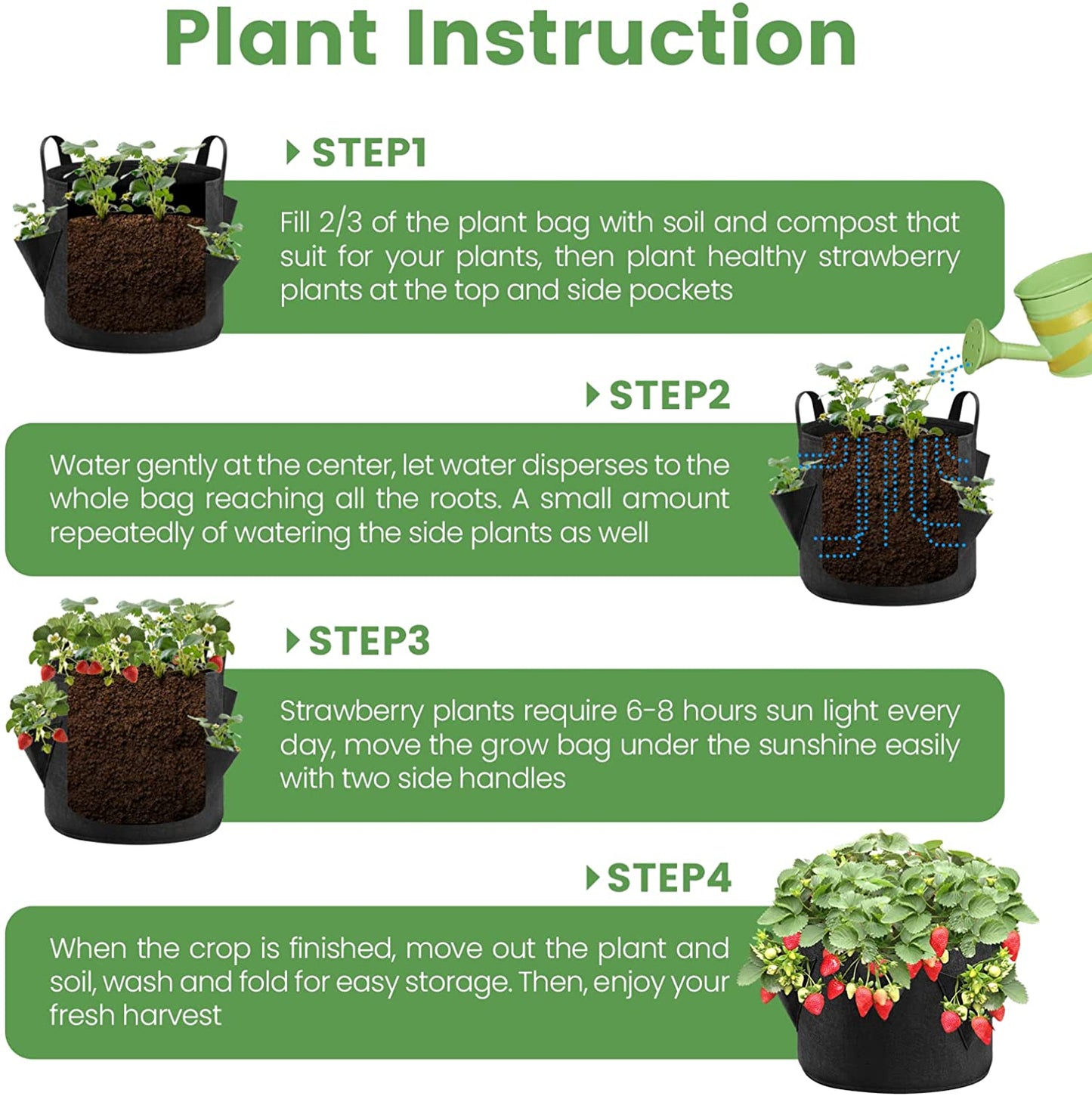 Plant Instruction

STEP1

Fill 2/3 of the plant bag with soil and compost that suit for your plants, then plant healthy strawberry plants at the top and side pockets

STEP2

Water gently at the center, let water disperses to the whole bag reaching all the roots. A small amount repeatedly of watering the side plants as well

STEP3

Strawberry plants require 6-8 hours sun light every day, move the grow bag under the sunshine easily with two side handles

STEP4

When the crop is finished, move out the plant and soil, wash and fold for easy storage. Then, enjoy your fresh harvest