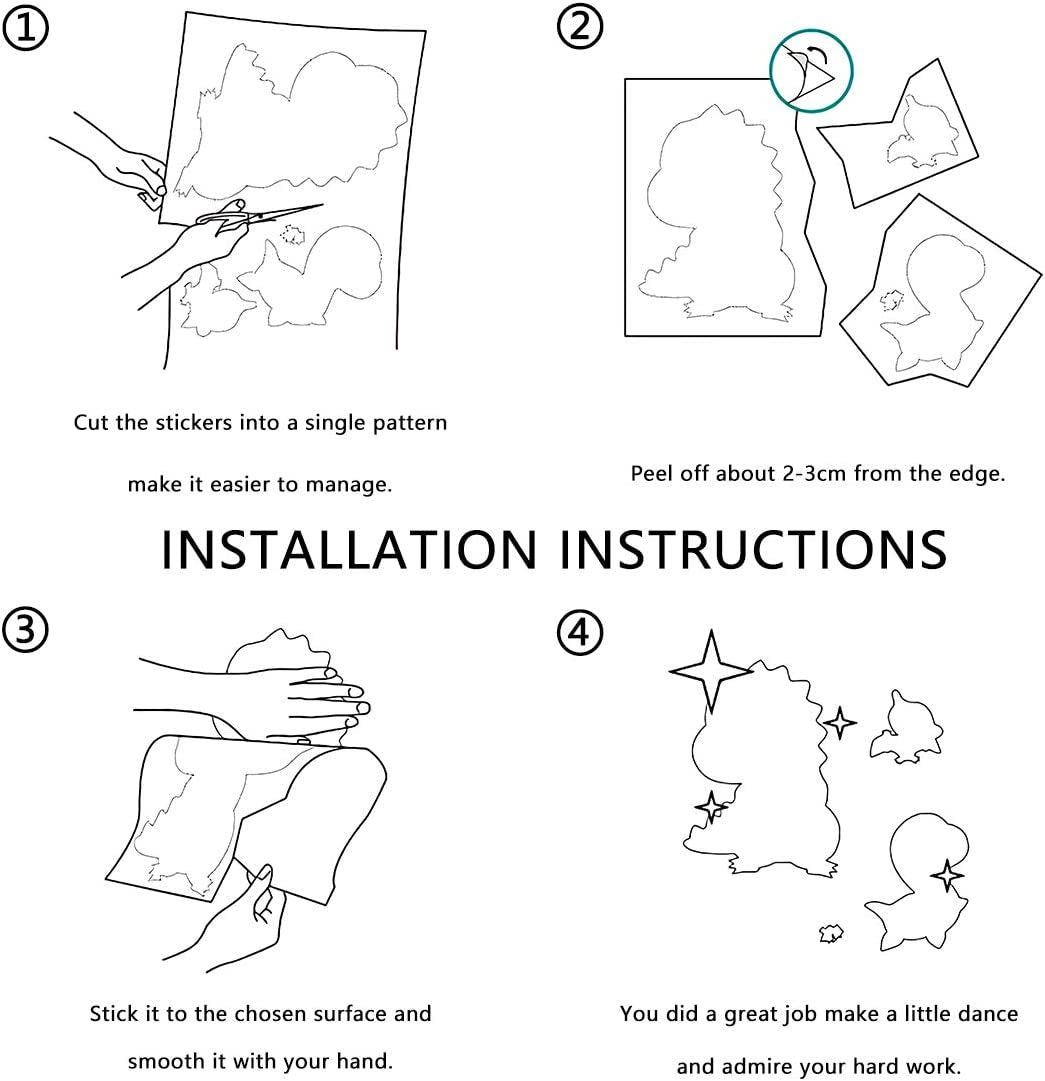 ①

Cut the stickers into a single pattern

make it easier to manage.

②

Peel off about 2-3cm from the edge.

INSTALLATION INSTRUCTIONS

③

Stick it to the chosen surface and

smooth it with your hand.

④

You did a great job make a little dance

and admire your hard work.