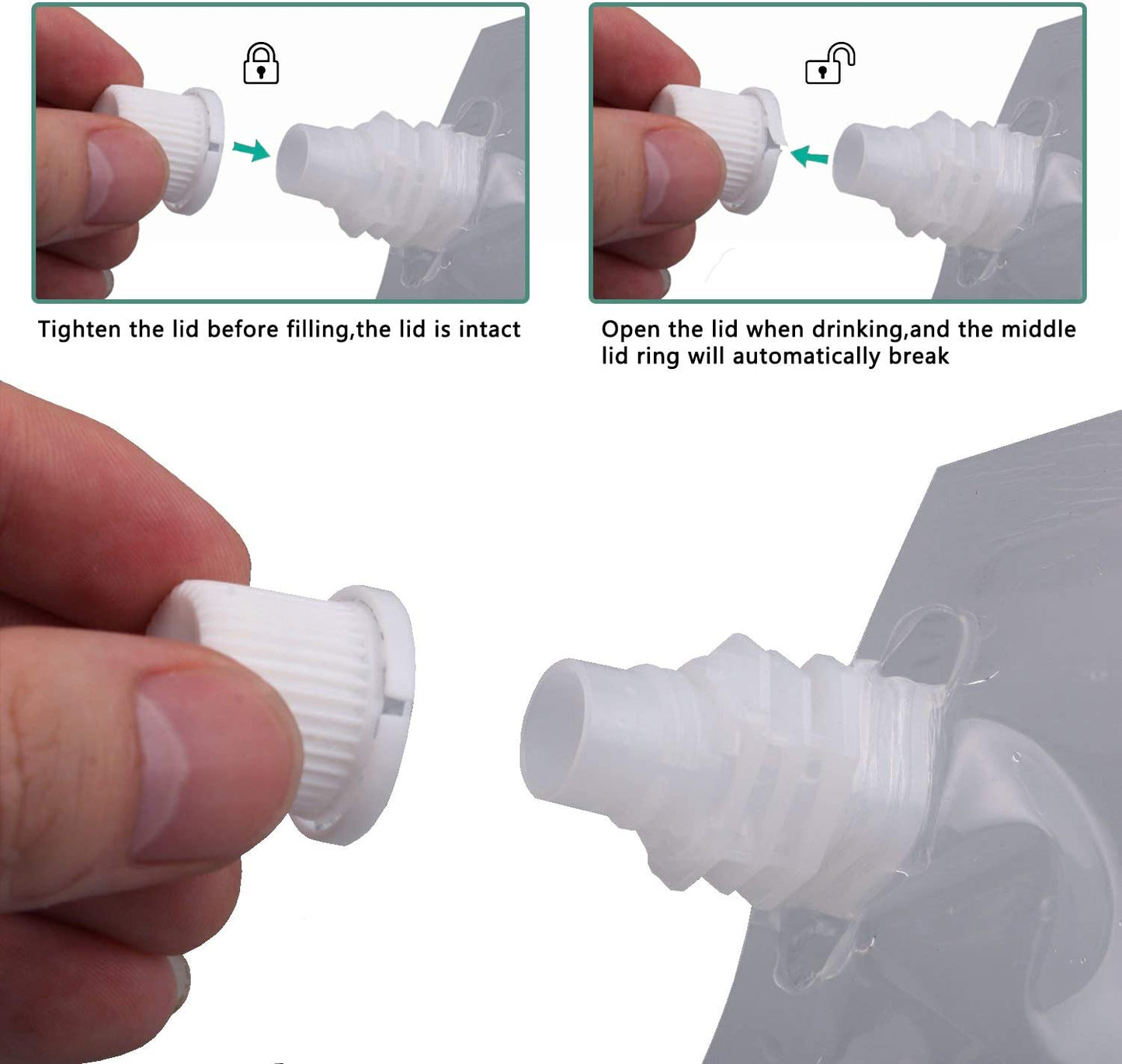 Tighten the lid before filling,the lid is intact

Open the lid when drinking,and the middle lid ring will automatically break