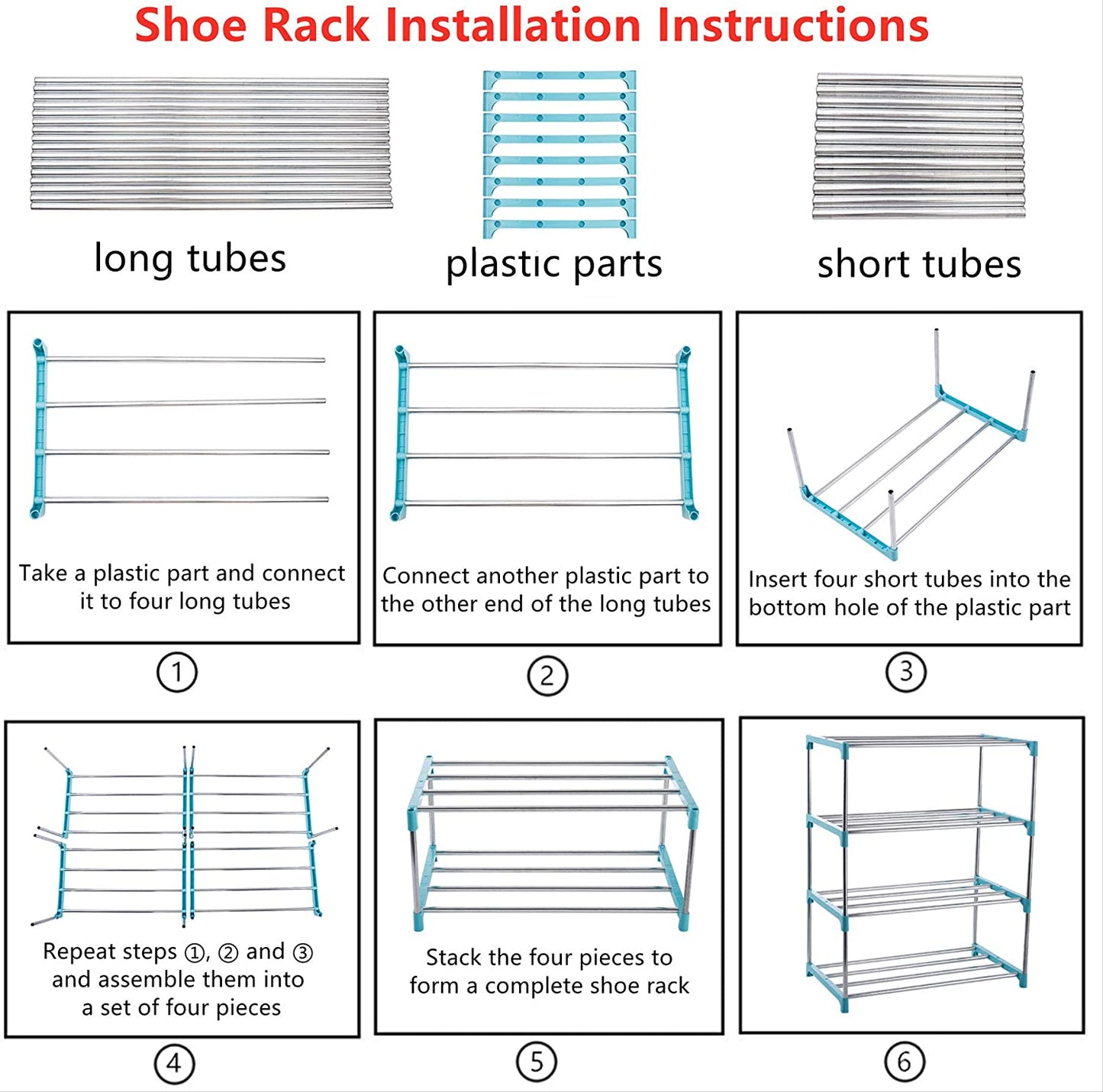 Shoe Rack Installation Instructions

long tubes

plastic parts

short tubes

Take a plastic part and connect it to four long tubes

①

Connect another plastic part to the other end of the long tubes

②

Insert four short tubes into the bottom hole of the plastic part

③

Repeat steps ①, ② and ③ and assemble them into a set of four pieces

④

Stack the four pieces to form a complete shoe rack

⑤

⑥