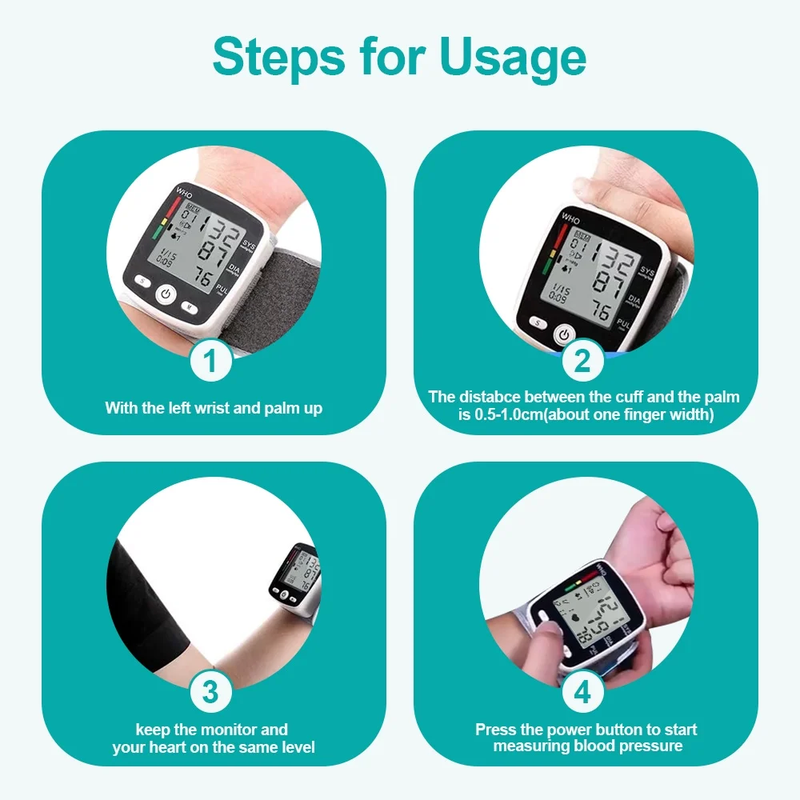 Steps for Usage

WHO
132
87
76
SYS
DIA
PUL
1/15
0:09

1

With the left wrist and palm up

WHO
132
87
76
SYS
DIA
PUL
1/15
0:09

2

The distabce between the cuff and the palm is 0.5-1.0cm(about one finger width)

3

keep the monitor and your heart on the same level

4

Press the power button to start measuring blood pressure