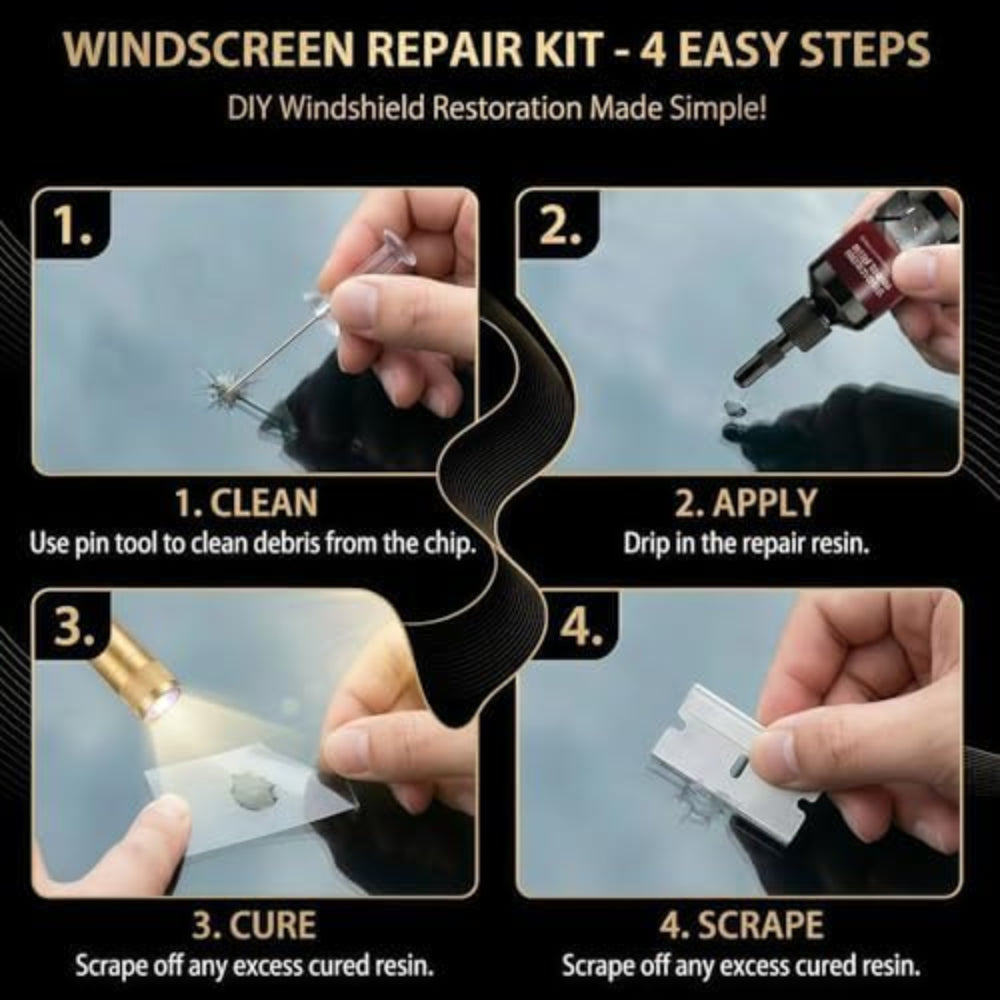 WINDSCREEN REPAIR KIT - 4 EASY STEPS

DIY Windshield Restoration Made Simple!

1.

1. CLEAN

Use pin tool to clean debris from the chip.

2.

2. APPLY

Drip in the repair resin.

3.

3. CURE

Scrape off any excess cured resin.

4.

4. SCRAPE

Scrape off any excess cured resin.