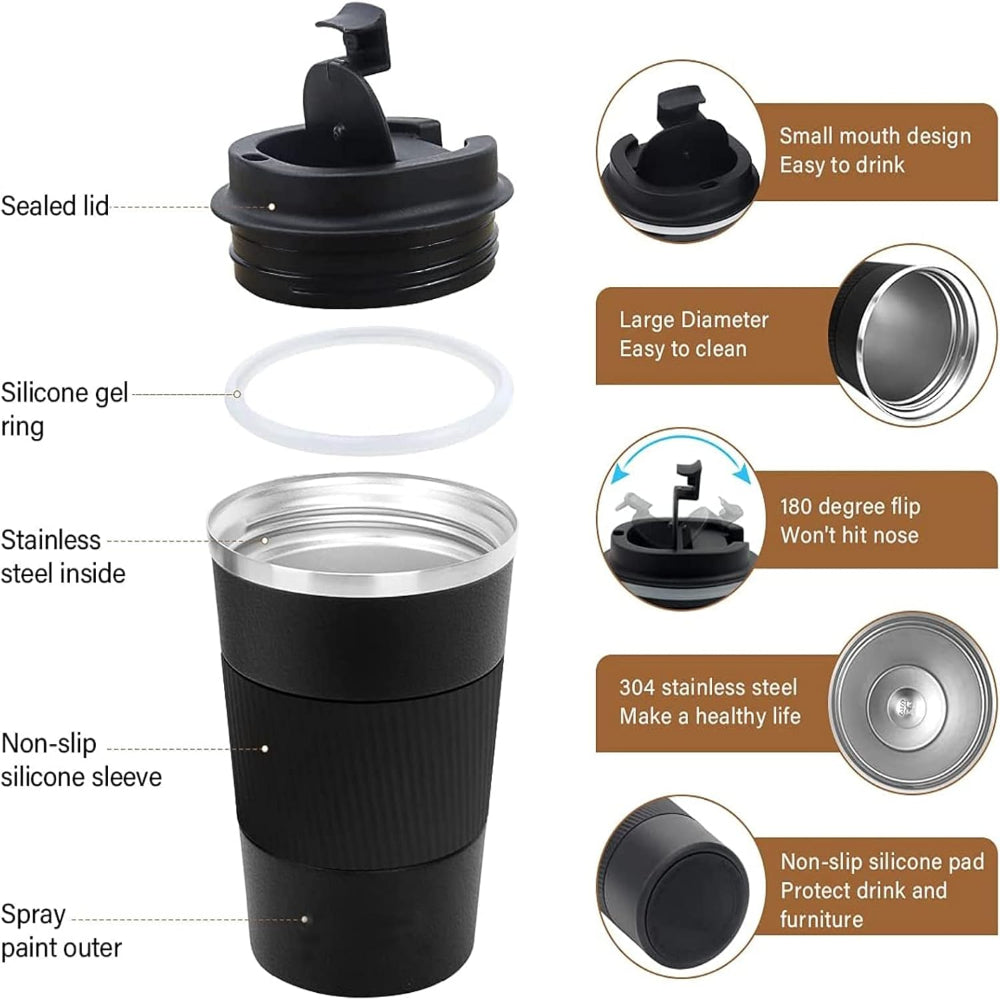 Sealed lid

Silicone gel ring

Stainless steel inside

Non-slip silicone sleeve

Spray paint outer

Small mouth design
Easy to drink

Large Diameter
Easy to clean

180 degree flip
Won't hit nose

304 stainless steel
Make a healthy life

Non-slip silicone pad
Protect drink and furniture