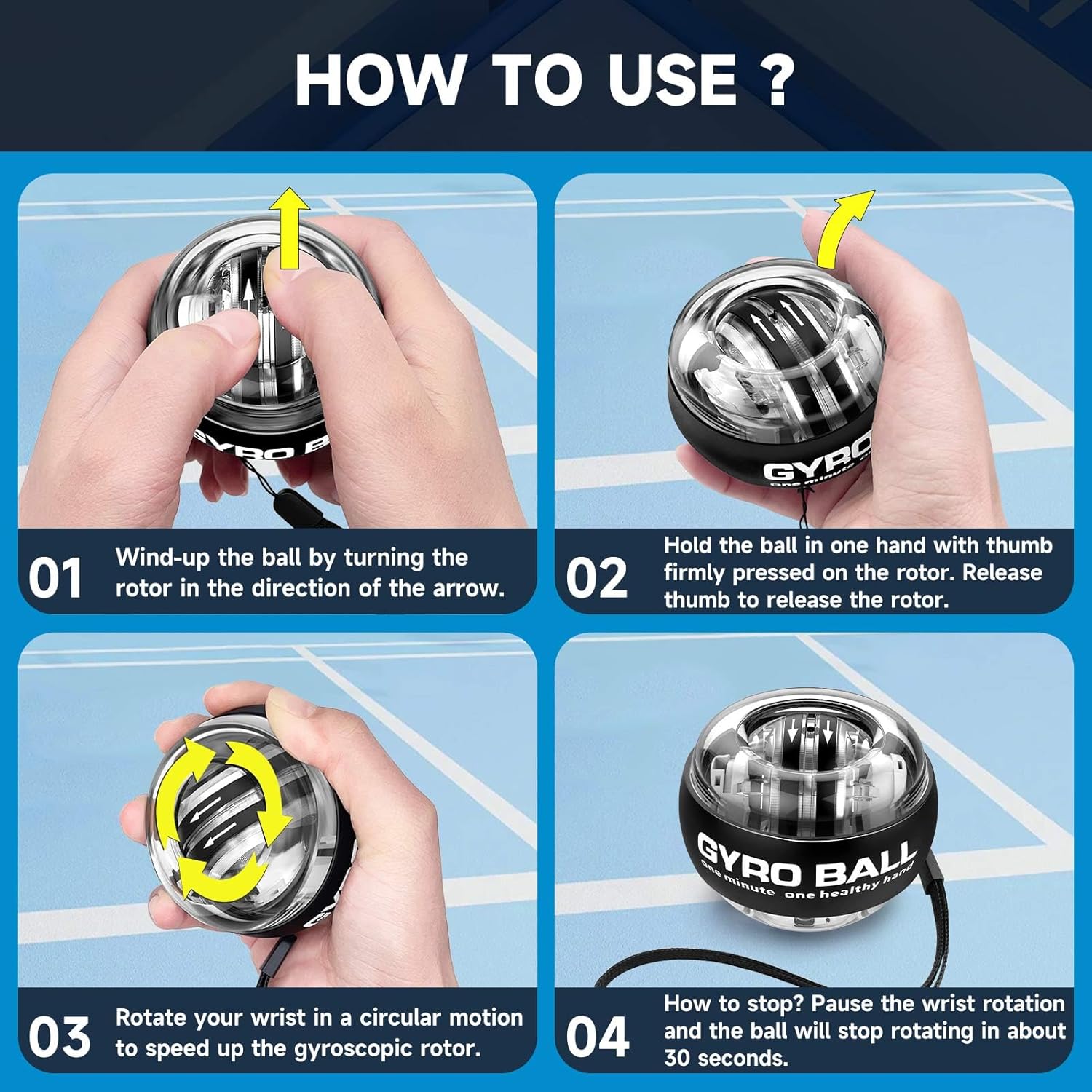 HOW TO USE ?

GYRO B

01 Wind-up the ball by turning the rotor in the direction of the arrow.

GYRO
One minute

02 Hold the ball in one hand with thumb firmly pressed on the rotor. Release thumb to release the rotor.

03 Rotate your wrist in a circular motion to speed up the gyroscopic rotor.

GYRO BALL
One minute one healthy hand

04 How to stop? Pause the wrist rotation and the ball will stop rotating in about 30 seconds.