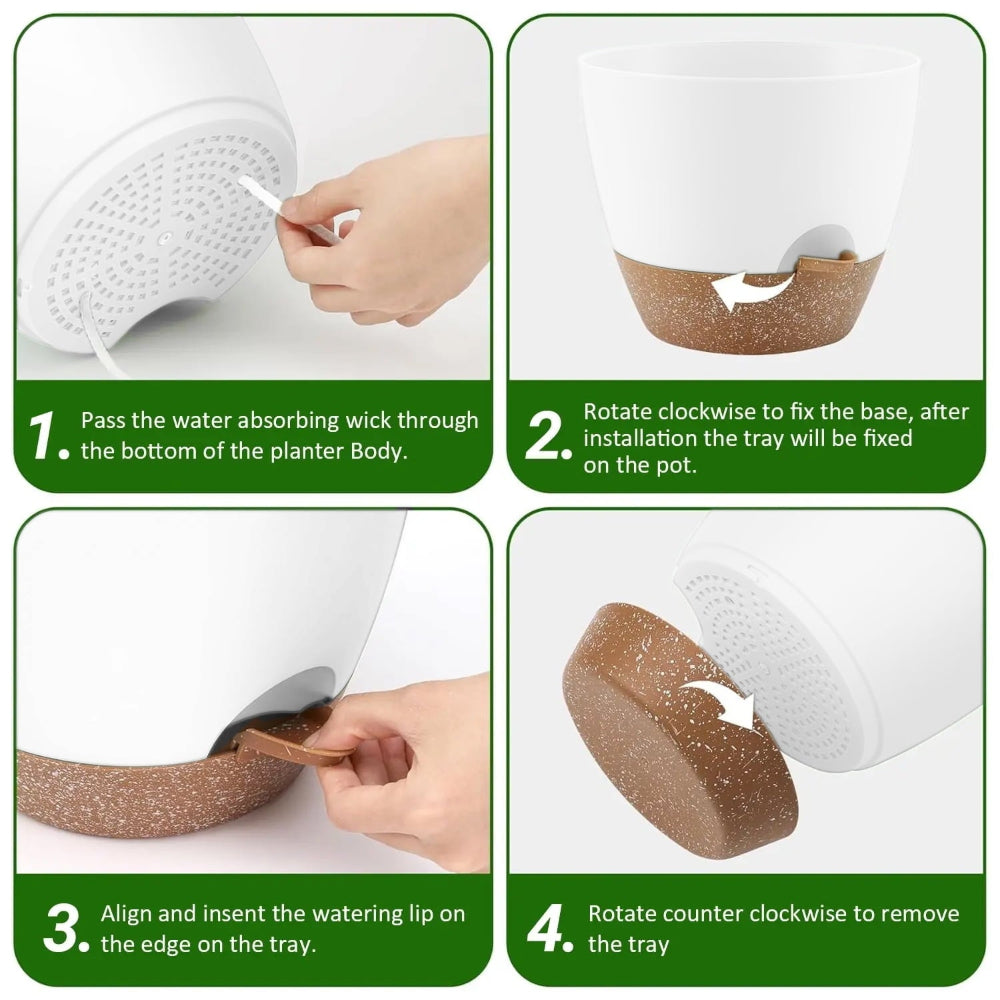 1. Pass the water absorbing wick through the bottom of the planter Body.

2. Rotate clockwise to fix the base, after installation the tray will be fixed on the pot.

3. Align and insent the watering lip on the edge on the tray.

4. Rotate counter clockwise to remove the tray