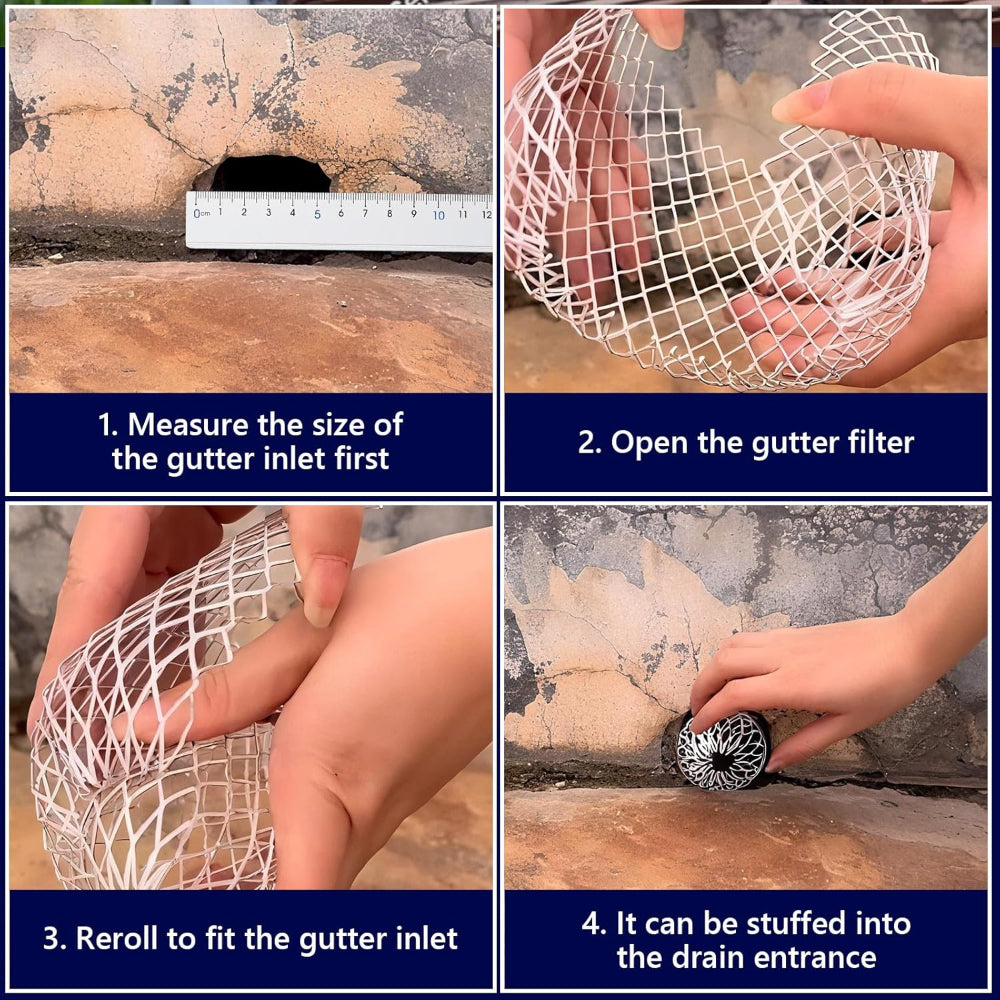 0cm 1 2 3 4 5 6 7 8 9 10 11 12

1. Measure the size of the gutter inlet first

2. Open the gutter filter

3. Reroll to fit the gutter inlet

4. It can be stuffed into the drain entrance