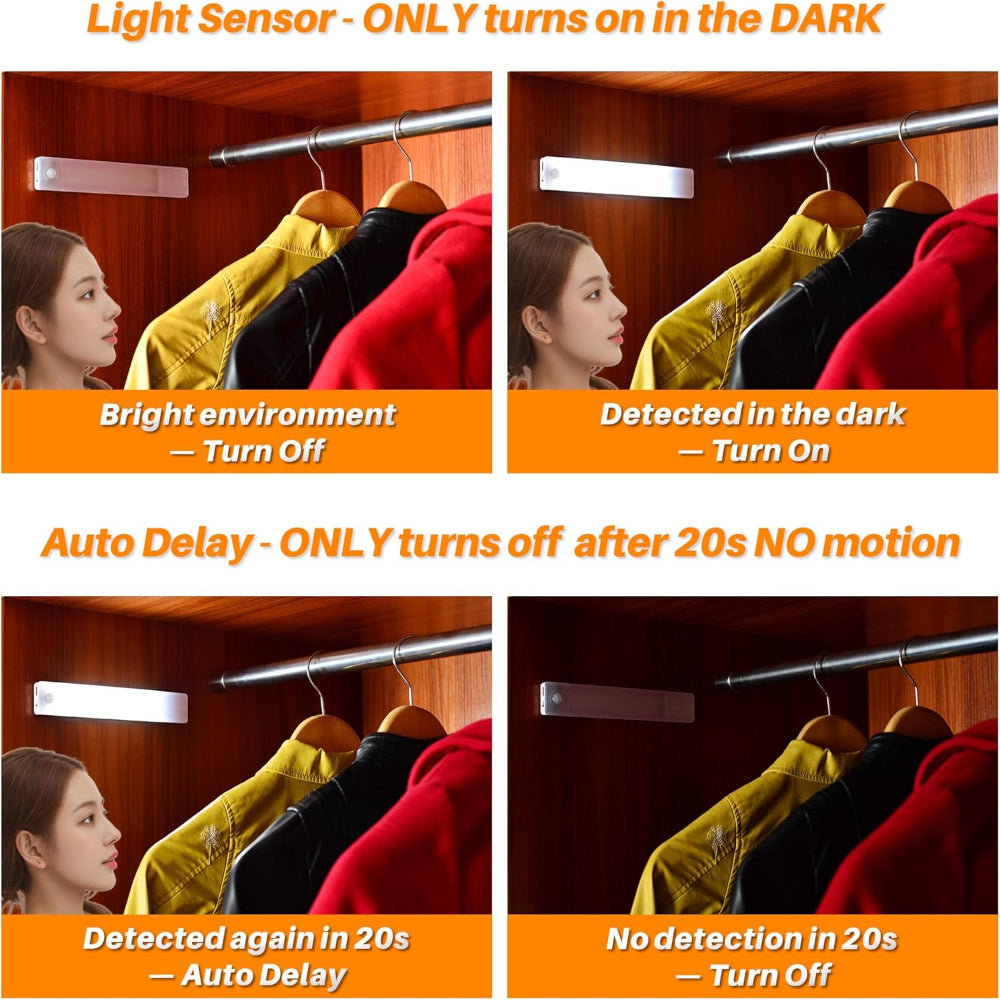 Light Sensor - ONLY turns on in the DARK

Bright environment
— Turn Off

Detected in the dark
— Turn On

Auto Delay - ONLY turns off after 20s NO motion

Detected again in 20s
— Auto Delay

No detection in 20s
— Turn Off