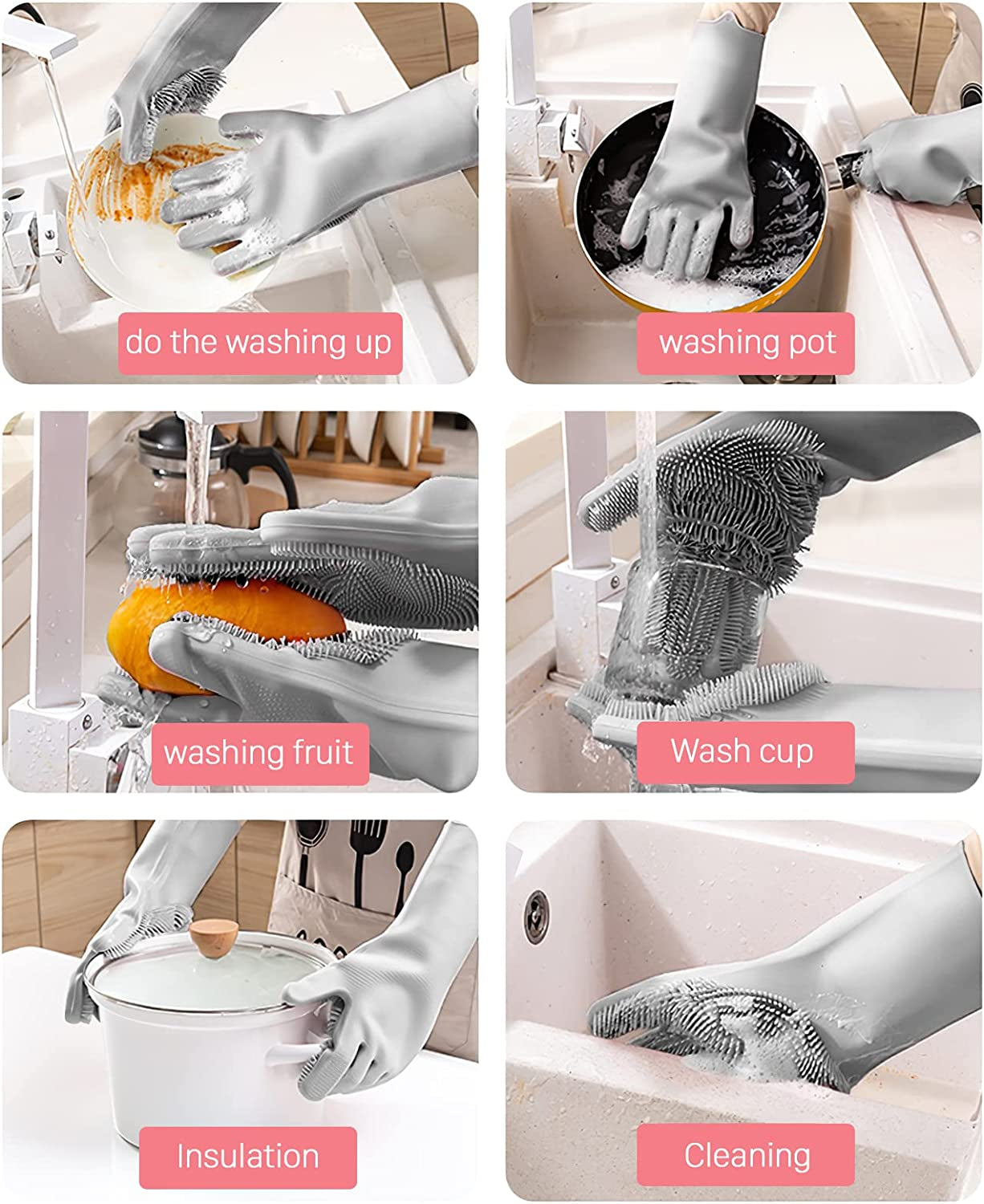 do the washing up

washing pot

washing fruit

Wash cup

Insulation

Cleaning